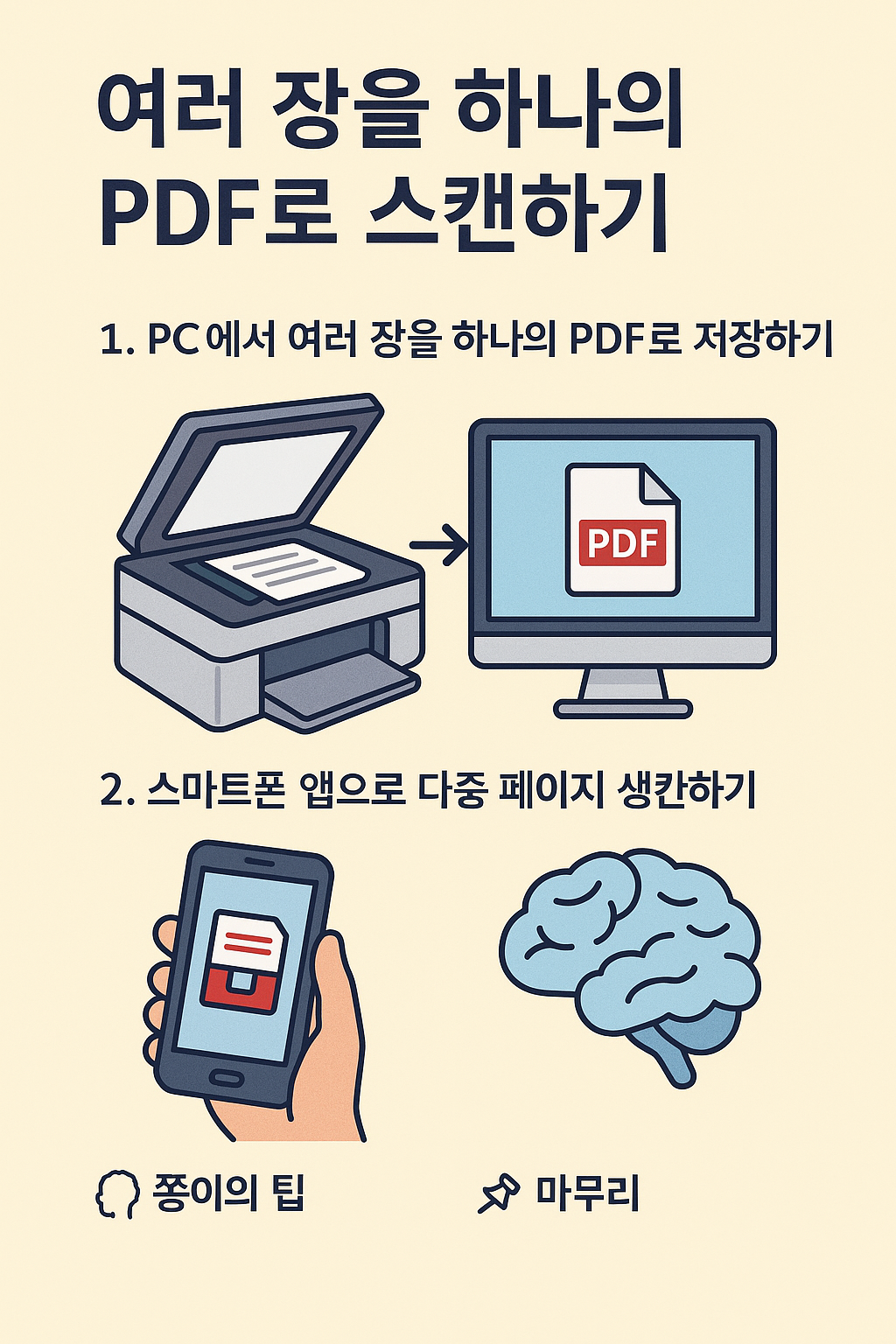 여러 장을 하나의 PDF로 스캔하기

1. PC에서 여러 장을 하나의 PDF로 저장하기

PDF

2. 스마트폰 앱으로 다중 페이지 생칸하기

쫑이의 팁

마무리