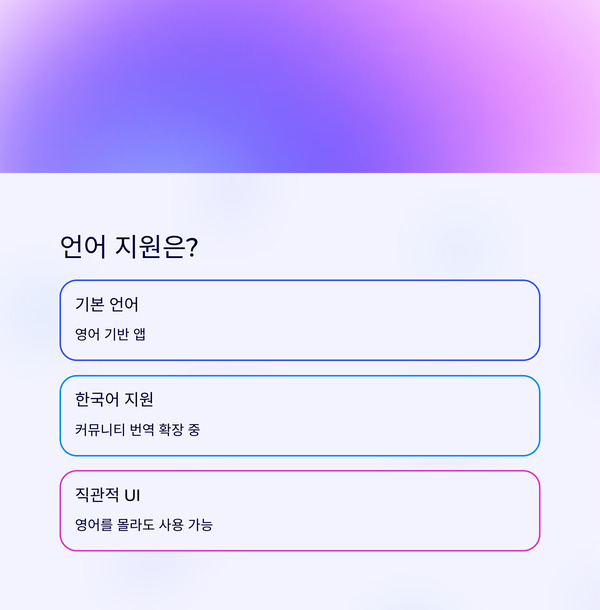 언어 지원은?

기본 언어

영어 기반 앱

한국어 지원

커뮤니티 번역 확장 중

직관적 UI

영어를 몰라도 사용 가능