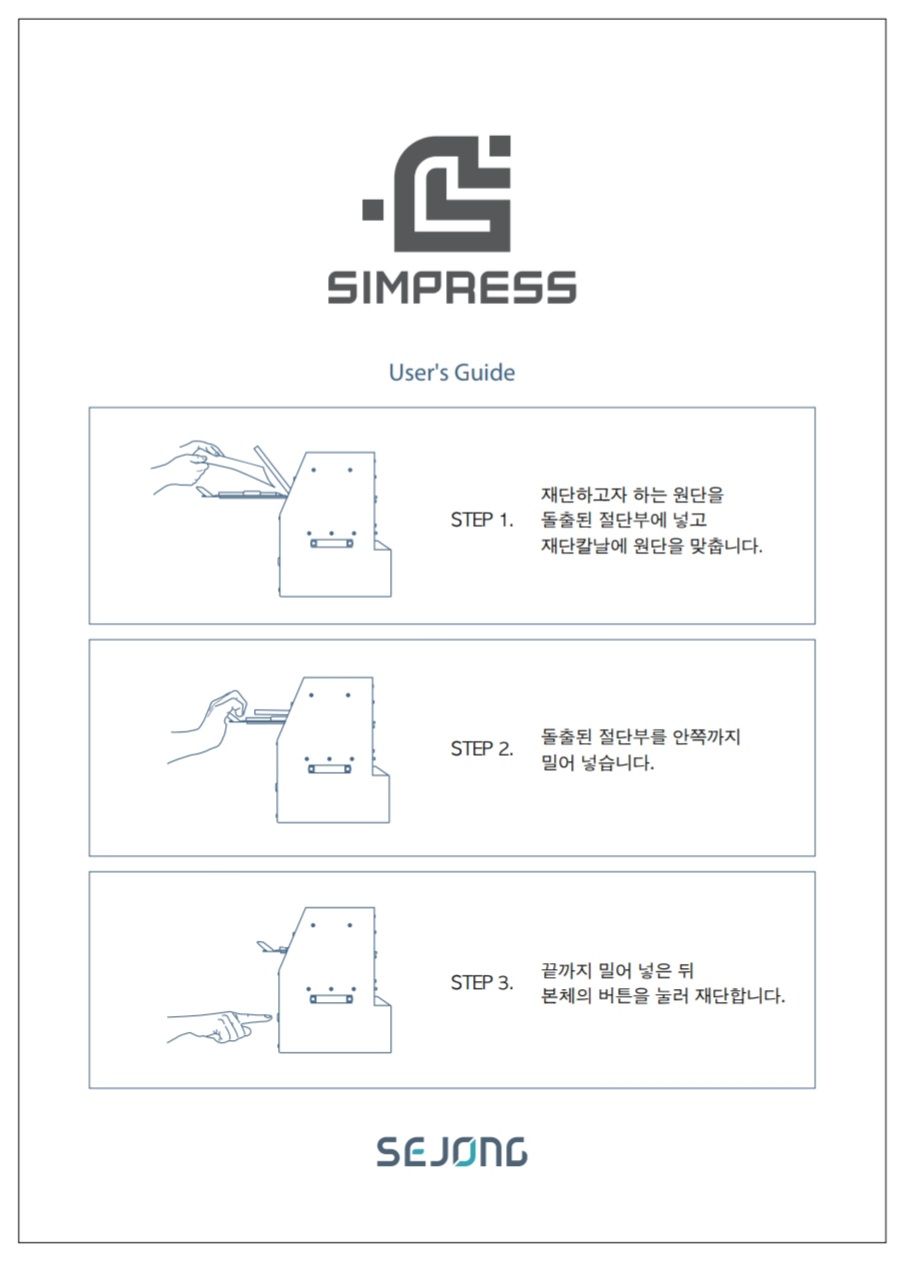 SIMPRESS

User's Guide

STEP 1. 재단하고자 하는 원단을 돌출된 절단부에 넣고 재단칼날에 원단을 맞춥니다.

STEP 2. 돌출된 절단부를 안쪽까지 밀어 넣습니다.

STEP 3. 끝까지 밀어 넣은 뒤 본체의 버튼을 눌러 재단합니다.

SEJONG