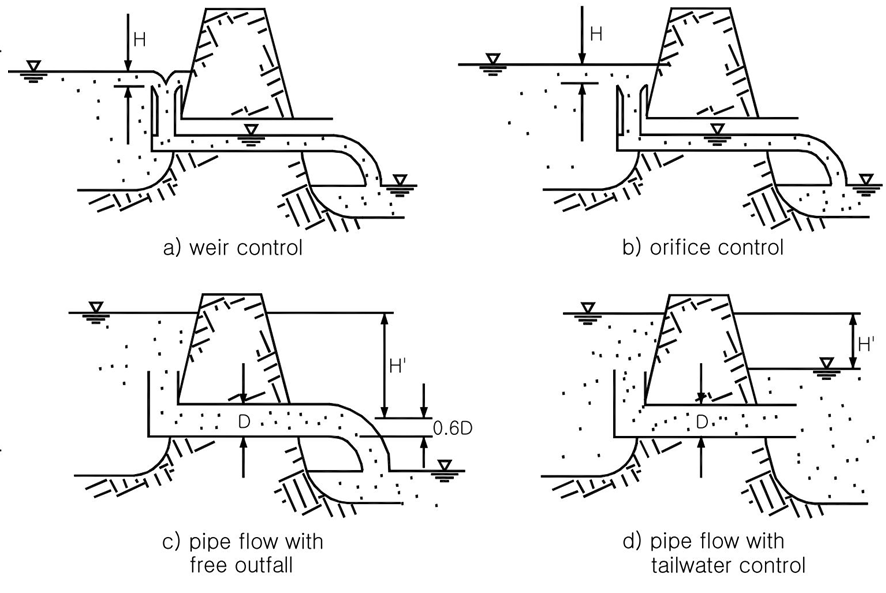 H

a) weir control

H

b) orifice control

H'

D

0.6D

c) pipe flow with free outfall

H'

D

d) pipe flow with tailwater control