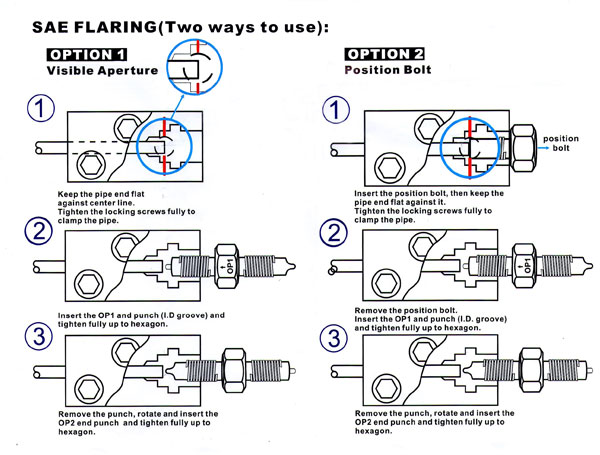 SAE FLARING(Two ways to use):

OPTION 1
Visible Aperture

①

Keep the pipe end flat against center line.
Tighten the locking screws fully to clamp the pipe.

②

OP1

Insert the OP1 and punch (I.D groove) and tighten fully up to hexagon.

③

Remove the punch, rotate and insert the OP2 end punch and tighten fully up to hexagon.

OPTION 2
Position Bolt

①

position bolt

Insert the position bolt, then keep the pipe end flat against it.
Tighten the locking screws fully to clamp the pipe.

②

OP1

Remove the position bolt.
Insert the OP1 and punch (I.D. groove) and tighten fully up to hexagon.

③

Remove the punch, rotate and insert the OP2 end punch and tighten fully up to hexagon.