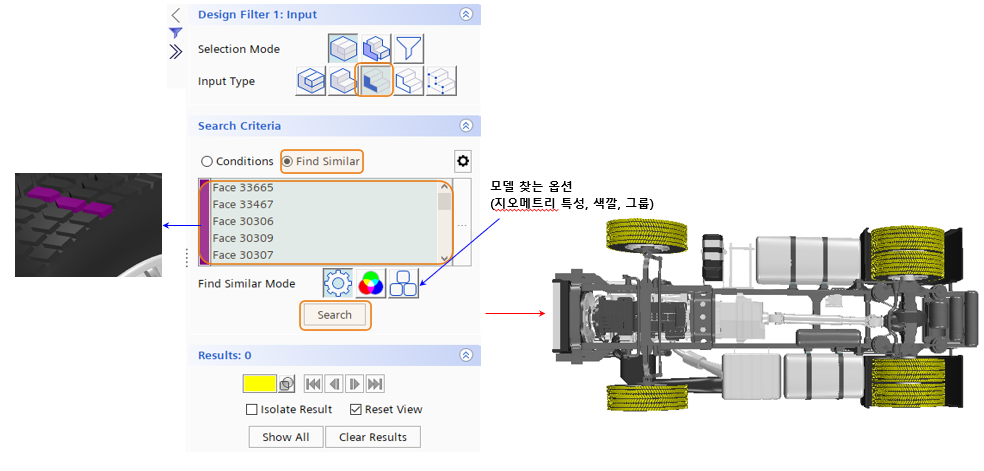 Design Filter 1: Input

Selection Mode

Input Type

Search Criteria

Conditions

Find Similar

Face 33665
Face 33467
Face 30306
Face 30309
Face 30307

모델 찾는 옵션
(지오메트리 특성, 색깔, 그룹)

Find Similar Mode

Search

Results: 0

Isolate Result

Reset View

Show All

Clear Results