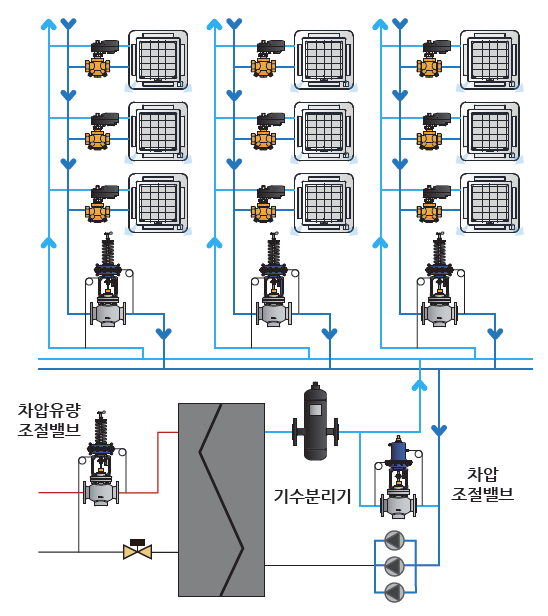 차압유량
조절밸브

기수분리기

차압
조절밸브