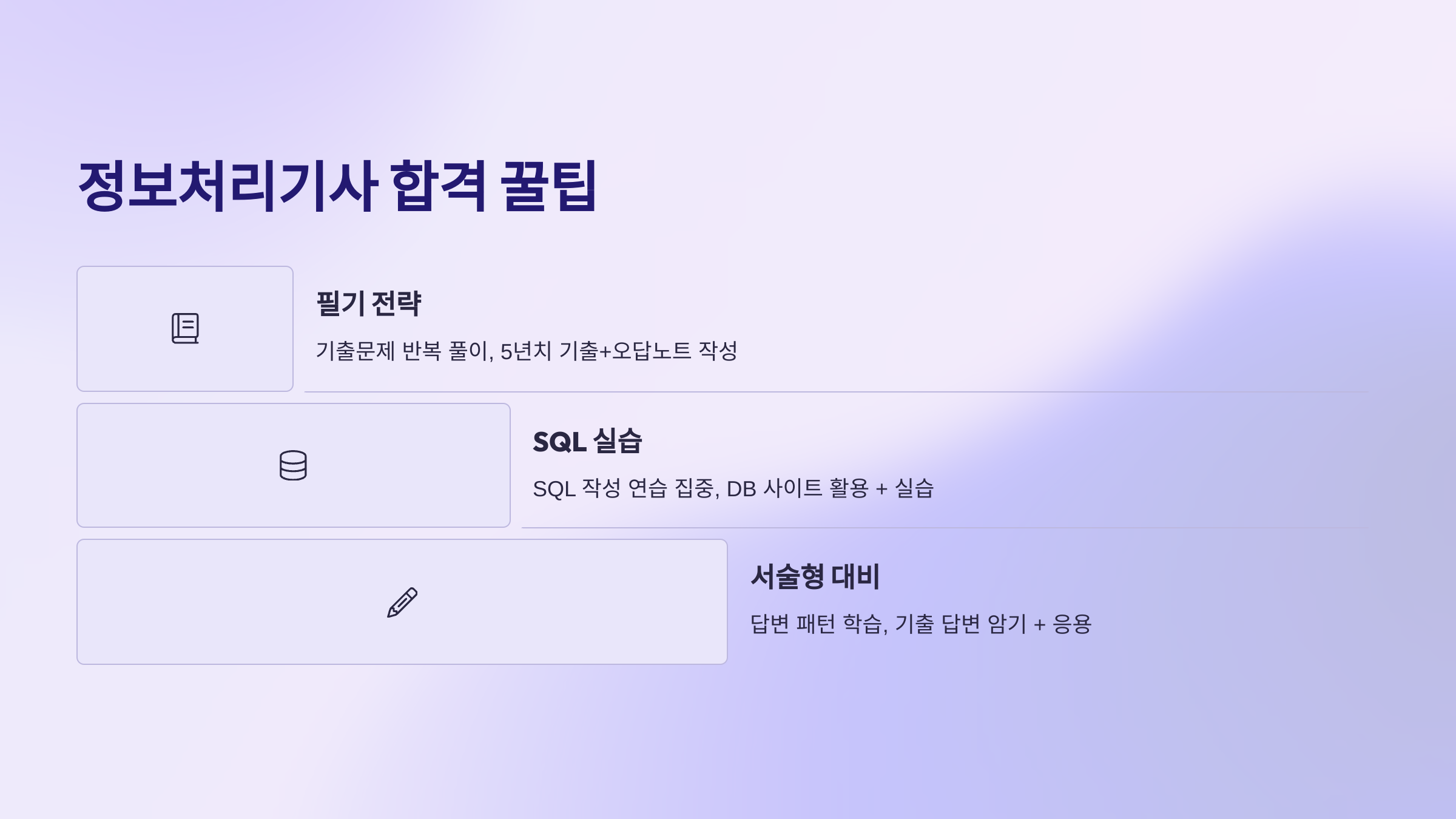 정보처리기사 합격 꿀팁

필기 전략

기출문제 반복 풀이, 5년치 기출+오답노트 작성

SQL 실습

SQL 작성 연습 집중, DB 사이트 활용 + 실습

서술형 대비

답변 패턴 학습, 기출 답변 암기 + 응용