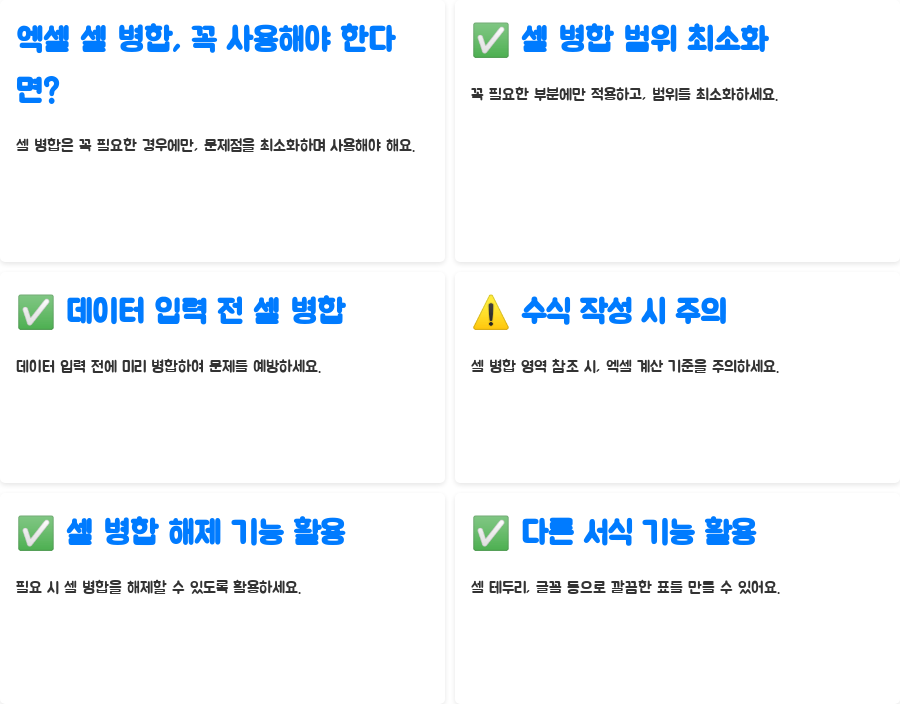 엑셀 셀 병합, 꼭 사용해야 한다면?

셀 병합은 꼭 필요한 경우에만, 문제점을 최소화하며 사용해야 해요.

✅ 셀 병합 범위 최소화

꼭 필요한 부분에만 적용하고, 범위를 최소화하세요.

✅ 데이터 입력 전 셀 병합

데이터 입력 전에 미리 병합하여 문제를 예방하세요.

⚠️ 수식 작성 시 주의

셀 병합 영역 참조 시, 엑셀 계산 기준을 주의하세요.

✅ 셀 병합 해제 기능 활용

필요 시 셀 병합을 해제할 수 있도록 활용하세요.

✅ 다른 서식 기능 활용

셀 테두리, 글꼴 등으로 깔끔한 표를 만들 수 있어요.