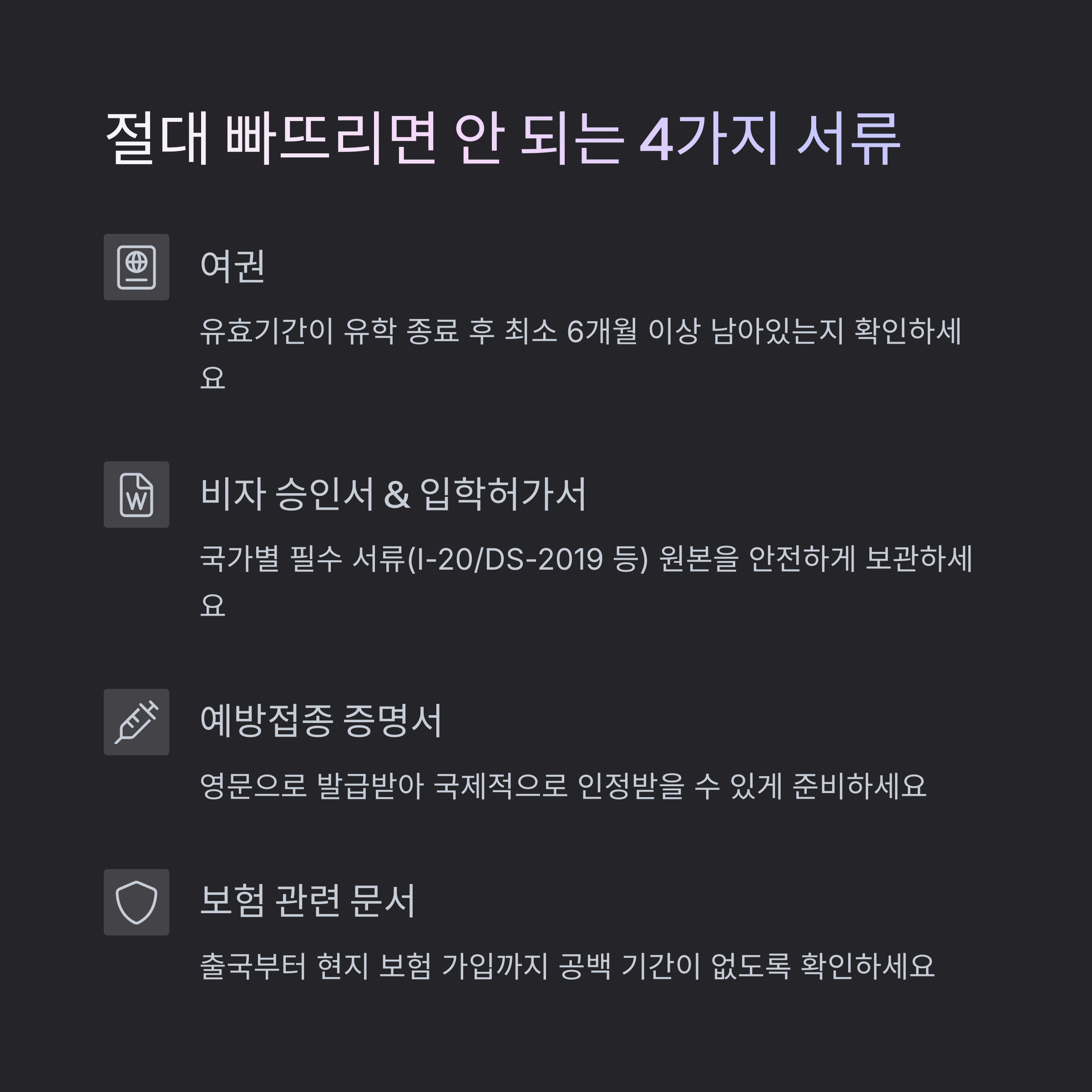 절대 빠뜨리면 안 되는 4가지 서류

여권

유효기간이 유학 종료 후 최소 6개월 이상 남아있는지 확인하세요

비자 승인서 & 입학허가서

국가별 필수 서류(I-20/DS-2019 등) 원본을 안전하게 보관하세요

예방접종 증명서

영문으로 발급받아 국제적으로 인정받을 수 있게 준비하세요

보험 관련 문서

출국부터 현지 보험 가입까지 공백 기간이 없도록 확인하세요