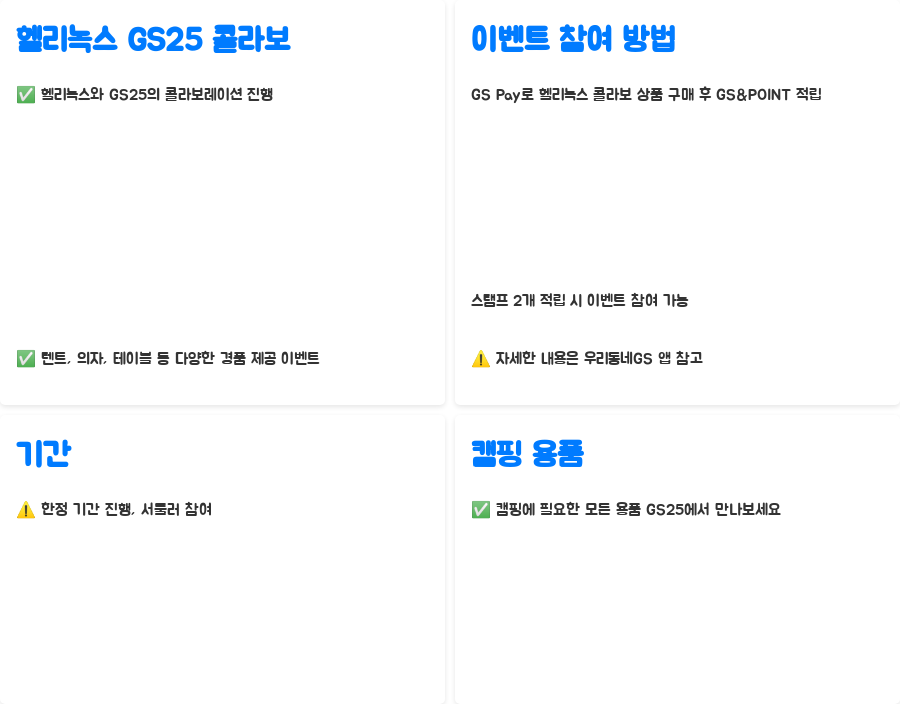 헬리녹스 GS25 콜라보

✅ 헬리녹스와 GS25의 콜라보레이션 진행

✅ 텐트, 의자, 테이블 등 다양한 경품 제공 이벤트

이벤트 참여 방법

GS Pay로 헬리녹스 콜라보 상품 구매 후 GS&POINT 적립

스탬프 2개 적립 시 이벤트 참여 가능

⚠️ 자세한 내용은 우리동네GS 앱 참고

기간

⚠️ 한정 기간 진행, 서둘러 참여

캠핑 용품

✅ 캠핑에 필요한 모든 용품 GS25에서 만나보세요