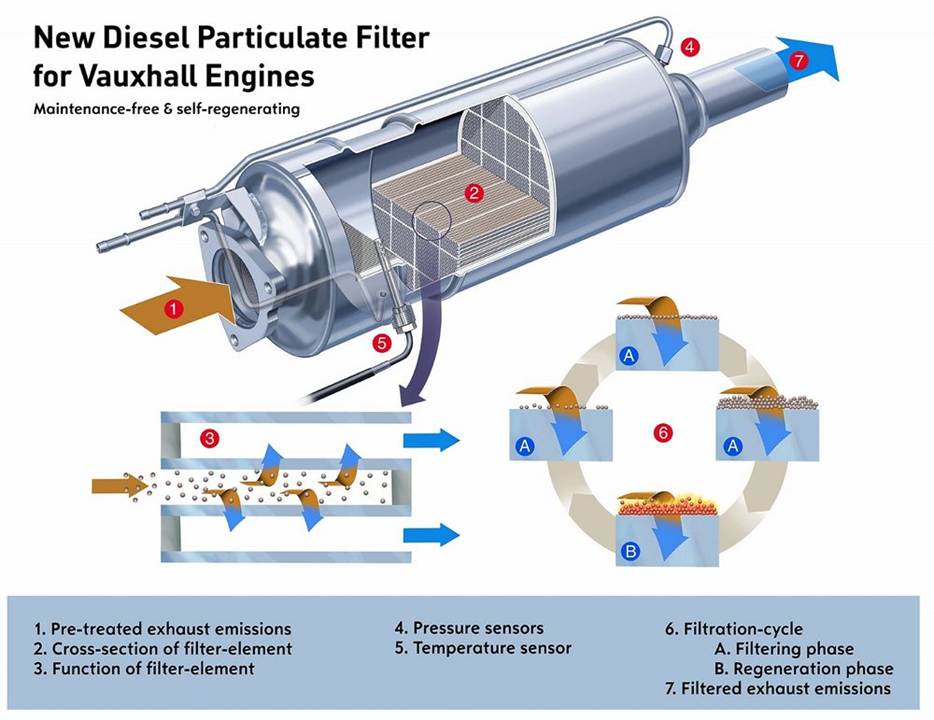 New Diesel Particulate Filter for Vauxhall Engines

Maintenance-free & self-regenerating

4

7

2

1

5

3

A

A

6

A

B

1. Pre-treated exhaust emissions
2. Cross-section of filter-element
3. Function of filter-element

4. Pressure sensors
5. Temperature sensor

6. Filtration-cycle
A. Filtering phase
B. Regeneration phase
7. Filtered exhaust emissions