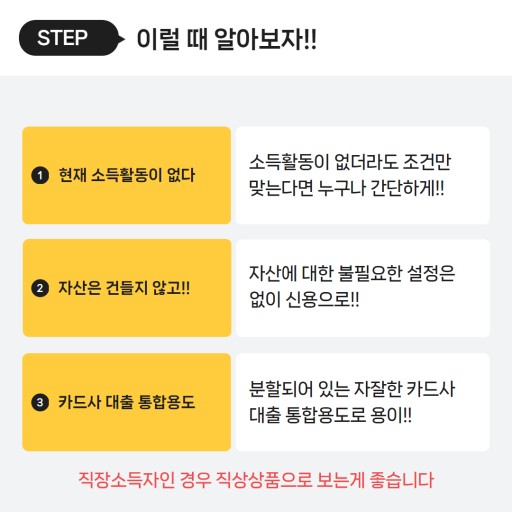 STEP 이럴 때 알아보자!!

❶ 현재 소득활동이 없다

소득활동이 없더라도 조건만 맞는다면 누구나 간단하게!!

❷ 자산은 건들지 않고!!

자산에 대한 불필요한 설정은 없이 신용으로!!

❸ 카드사 대출 통합용도

분할되어 있는 자잘한 카드사 대출 통합용도로 용이!!

직장소득자인 경우 직상상품으로 보는게 좋습니다