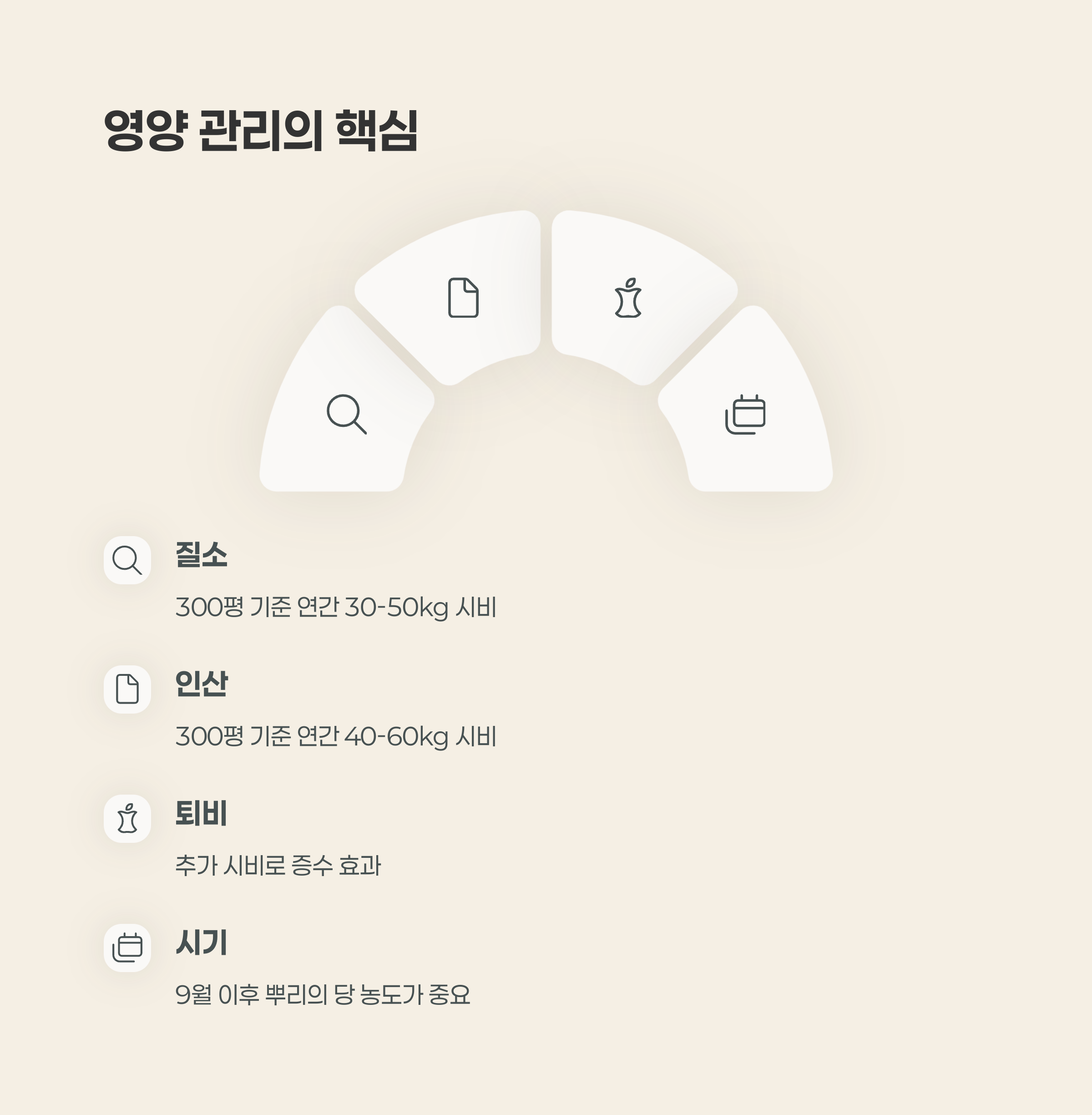 영양 관리의 핵심

질소

300평 기준 연간 30-50kg 시비

인산

300평 기준 연간 40-60kg 시비

퇴비

추가 시비로 증수 효과

시기

9월 이후 뿌리의 당 농도가 중요