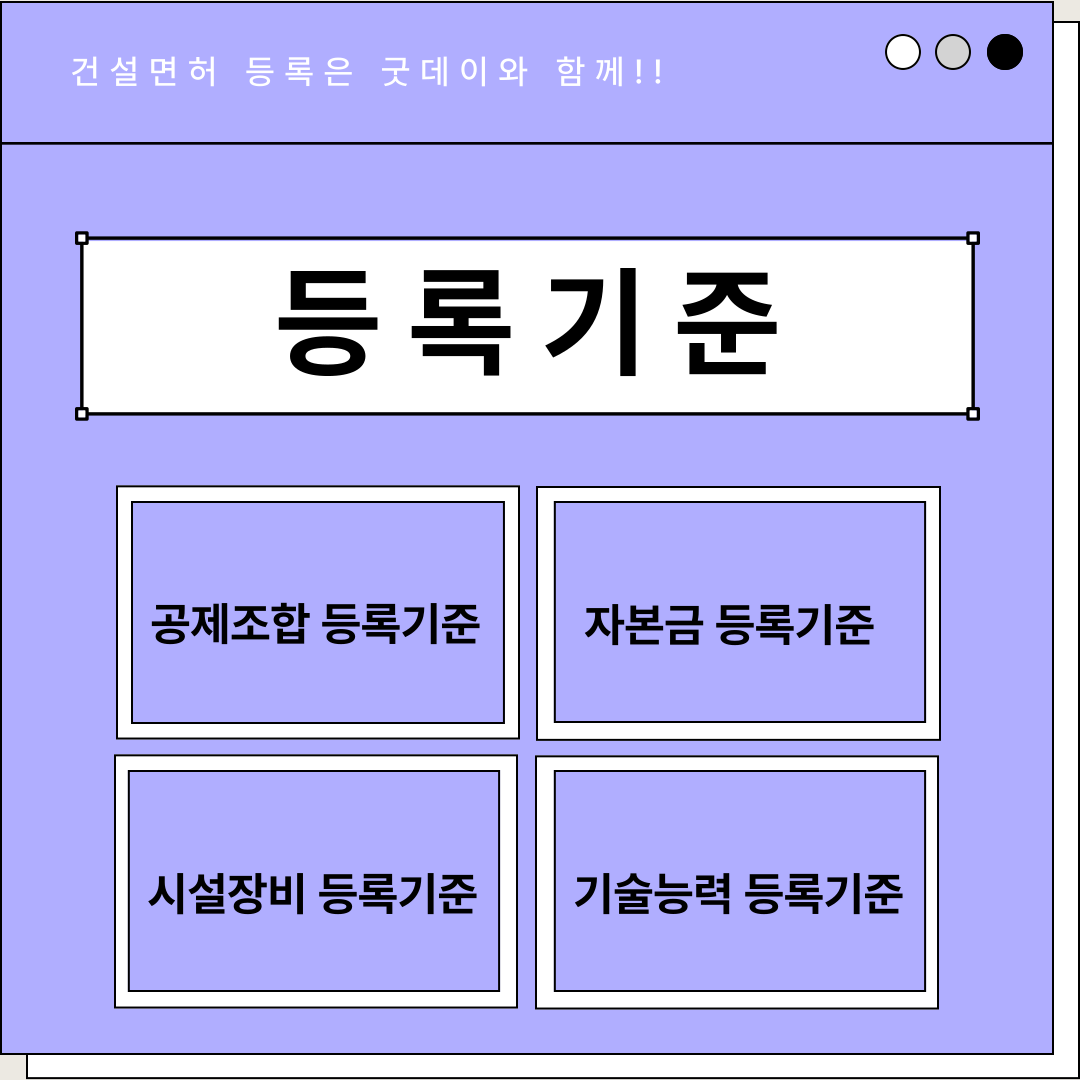 건설면허 등록은 굿데이와 함께!!

등록기준

공제조합 등록기준

자본금 등록기준

시설장비 등록기준

기술능력 등록기준