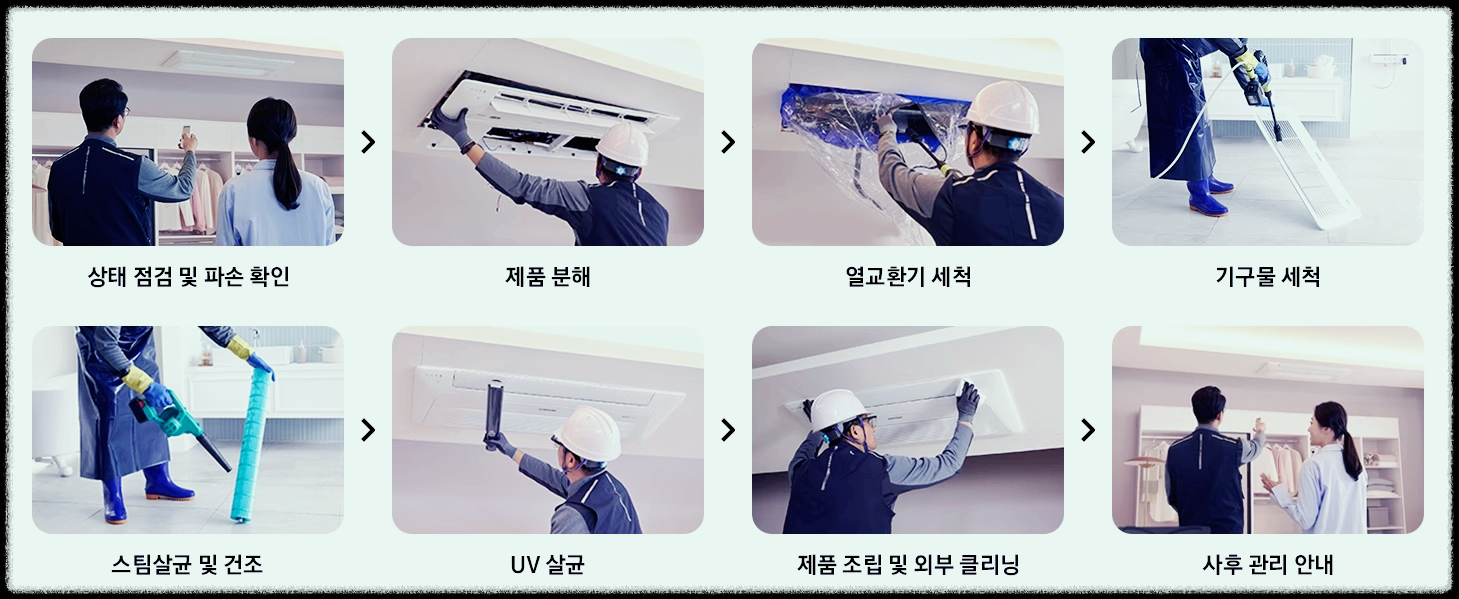 상태 점검 및 파손 확인

제품 분해

열교환기 세척

기구물 세척

스팀살균 및 건조

UV 살균

제품 조립 및 외부 클리닝

사후 관리 안내