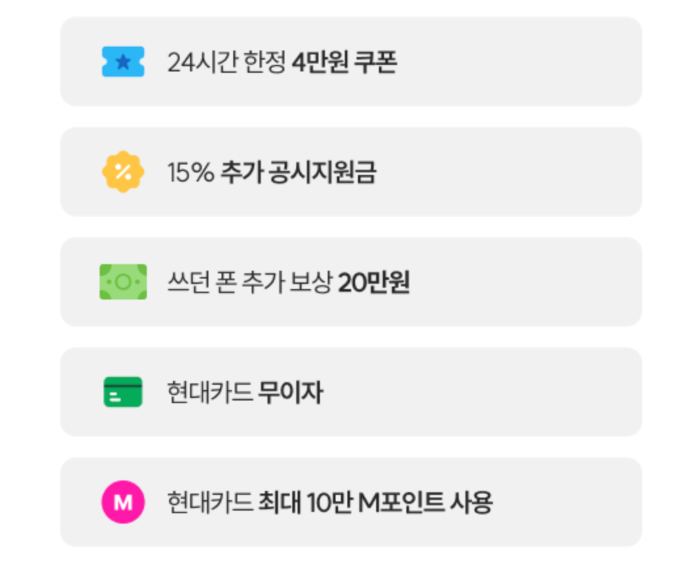 24시간 한정 4만원 쿠폰

15% 추가 공시지원금

쓰던 폰 추가 보상 20만원

현대카드 무이자

M

현대카드 최대 10만 M포인트 사용