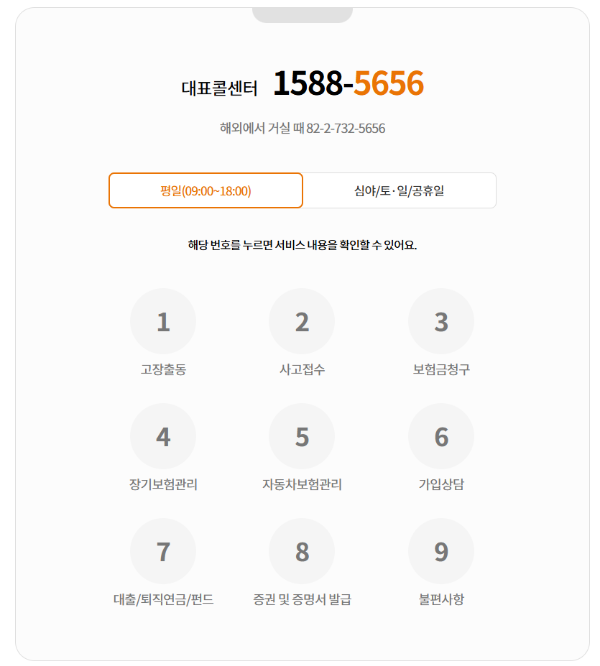 대표콜센터 1588-5656

해외에서 거실 때 82-2-732-5656

평일(09:00~18:00)

심야/토·일/공휴일

해당 번호를 누르면 서비스 내용을 확인할 수 있어요.

1
고장출동

2
사고접수

3
보험금청구

4
장기보험관리

5
자동차보험관리

6
가입상담

7
대출/퇴직연금/펀드

8
증권 및 증명서 발급

9
불편사항