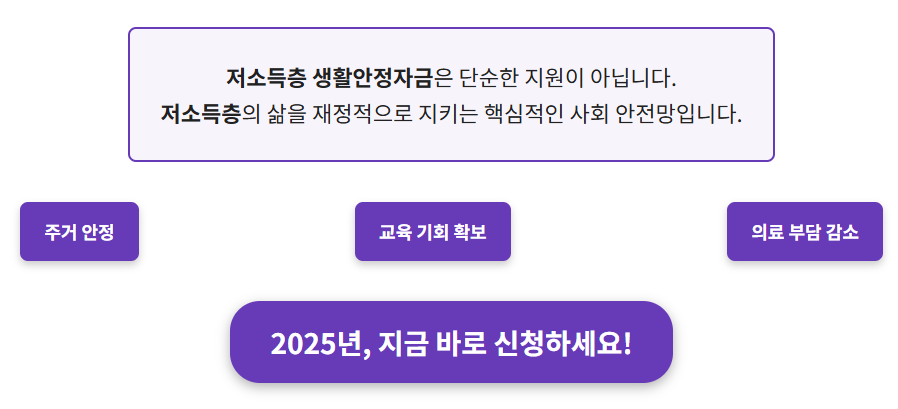 저소득층 생활안정자금은 단순한 지원이 아닙니다.
저소득층의 삶을 재정적으로 지키는 핵심적인 사회 안전망입니다.

주거 안정

교육 기회 확보

의료 부담 감소

2025년, 지금 바로 신청하세요!