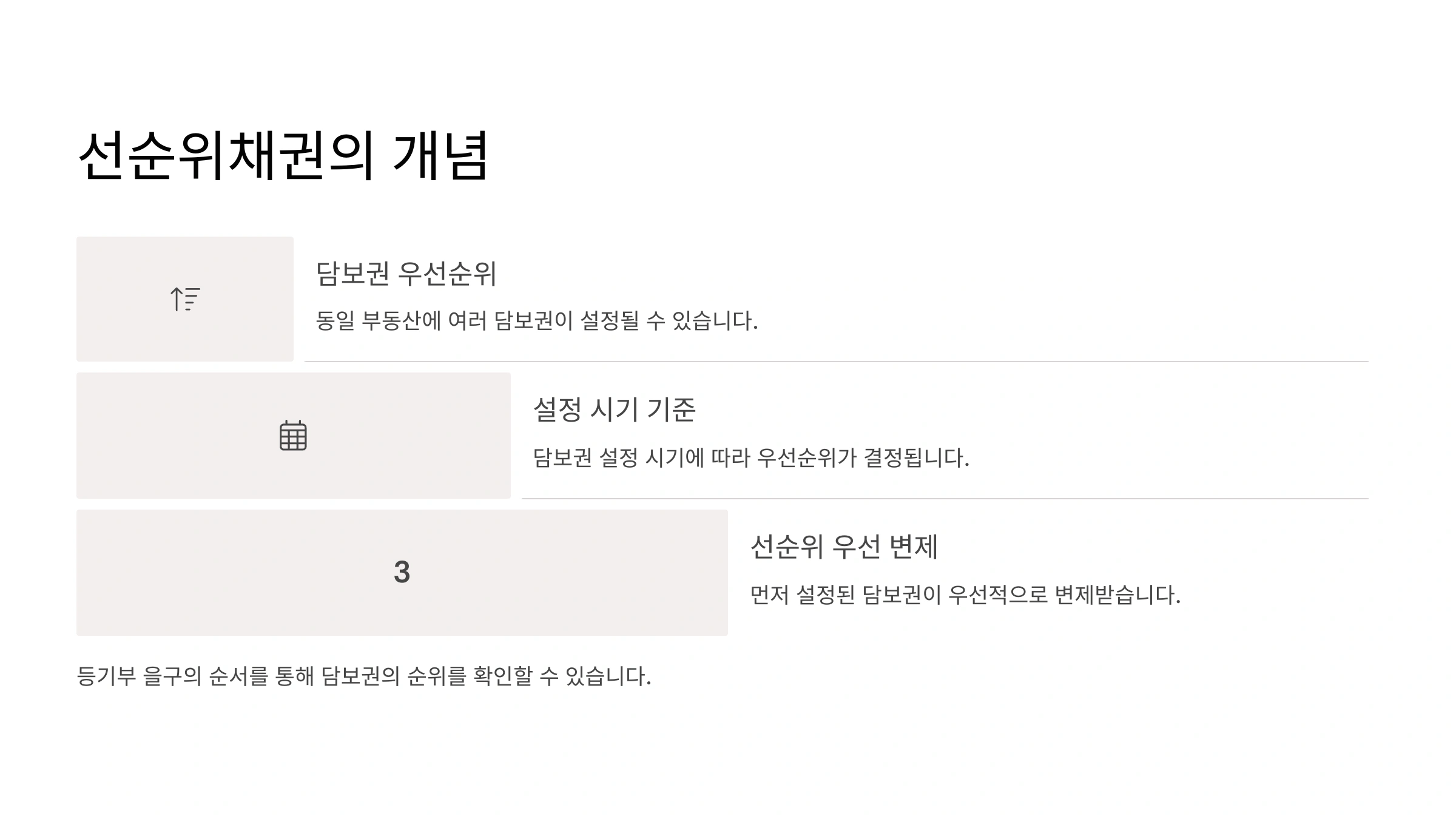 선순위채권의 개념

담보권 우선순위

동일 부동산에 여러 담보권이 설정될 수 있습니다.

설정 시기 기준

담보권 설정 시기에 따라 우선순위가 결정됩니다.

3

선순위 우선 변제

먼저 설정된 담보권이 우선적으로 변제받습니다.

등기부 을구의 순서를 통해 담보권의 순위를 확인할 수 있습니다.