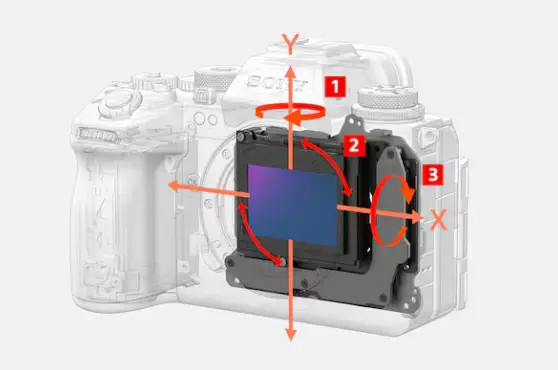 Y
SONY
1
2
3
X