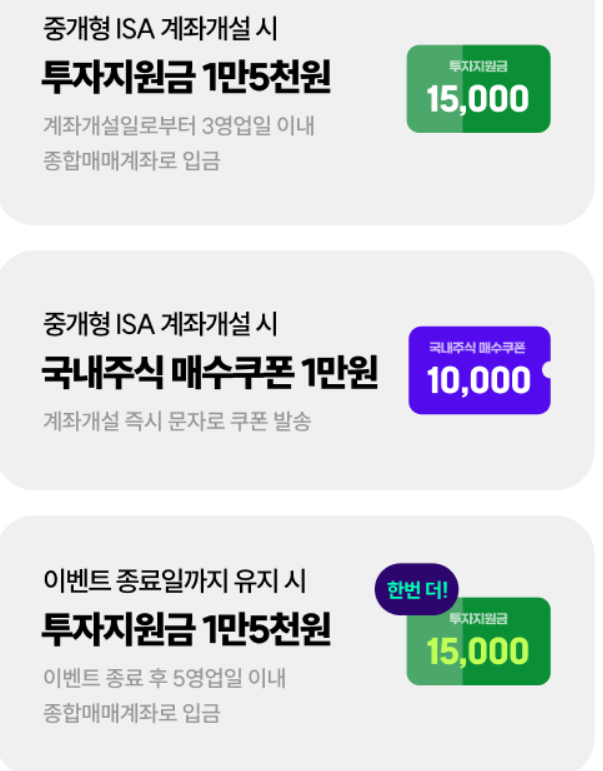 중개형 ISA 계좌개설 시
투자지원금 1만5천원
계좌개설일로부터 3영업일 이내 종합매매계좌로 입금

투자지원금
15,000

중개형 ISA 계좌개설 시
국내주식 매수쿠폰 1만원
계좌개설 즉시 문자로 쿠폰 발송

국내주식 매수쿠폰
10,000

이벤트 종료일까지 유지 시
투자지원금 1만5천원
이벤트 종료 후 5영업일 이내 종합매매계좌로 입금

한번 더!
투자지원금
15,000