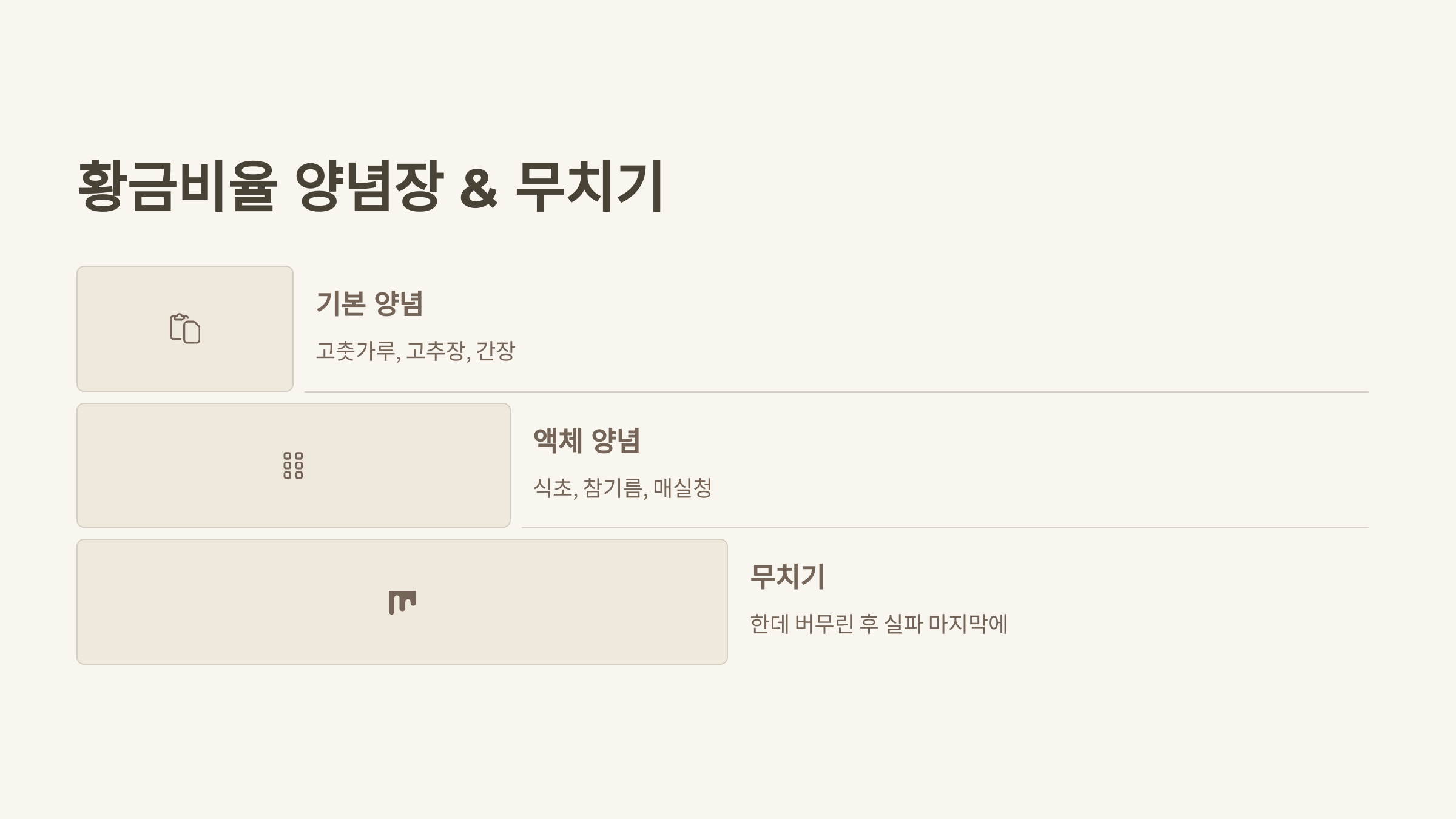 황금비율 양념장 & 무치기

기본 양념

고춧가루, 고추장, 간장

액체 양념

식초, 참기름, 매실청

무치기

한데 버무린 후 실파 마지막에