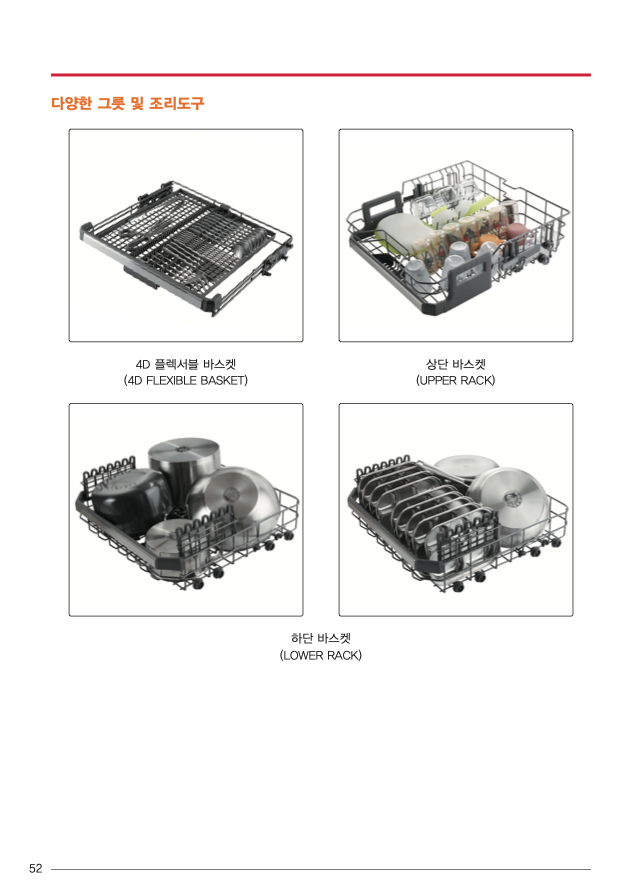 다양한 그릇 및 조리도구

4D 플렉서블 바스켓
(4D FLEXIBLE BASKET)

상단 바스켓
(UPPER RACK)

하단 바스켓
(LOWER RACK)

52