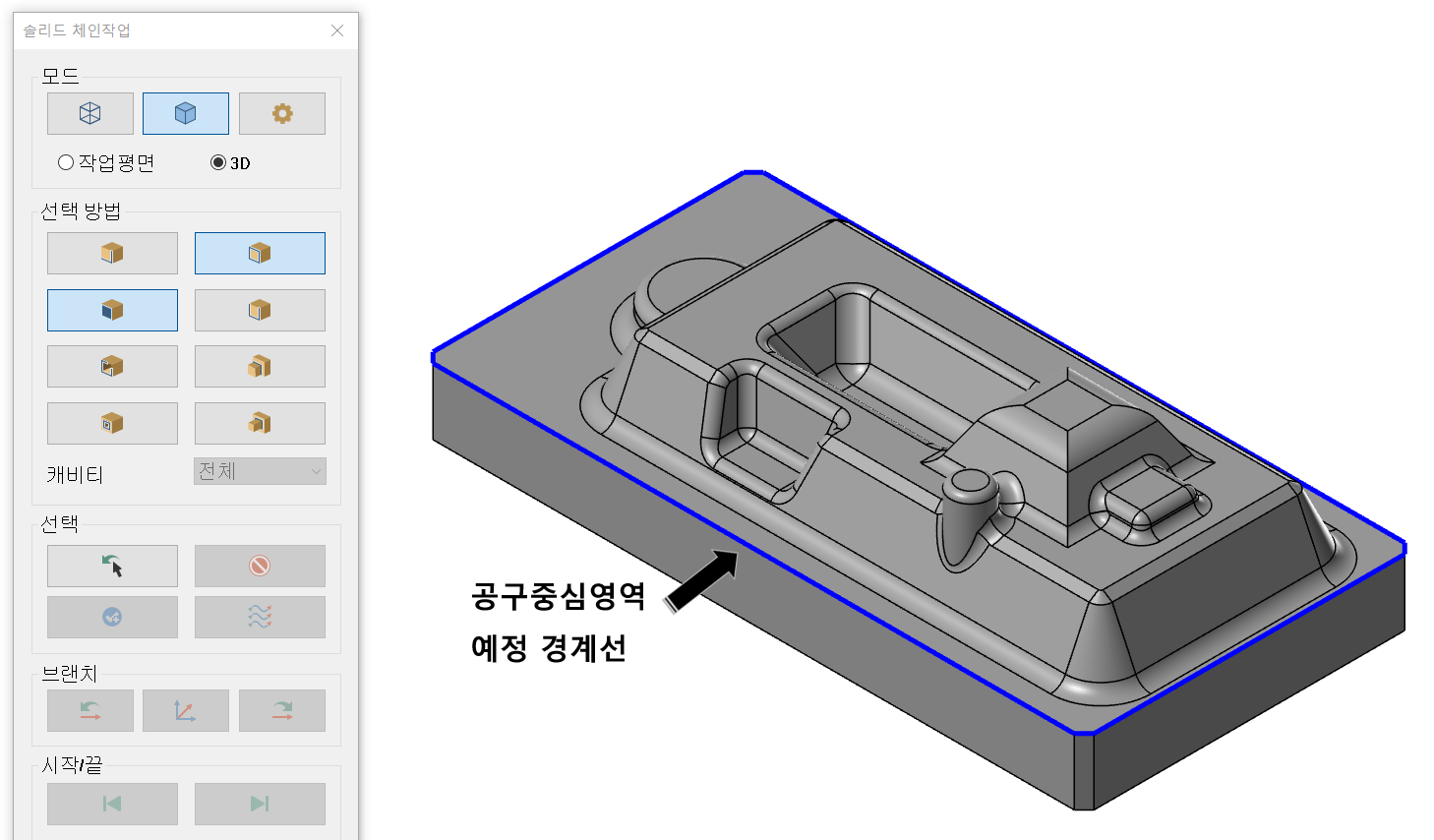 솔리드 체인작업

모드

작업평면
3D

선택 방법

캐비티
전체

선택

브랜치

시작/끝

공구중심영역
예정 경계선