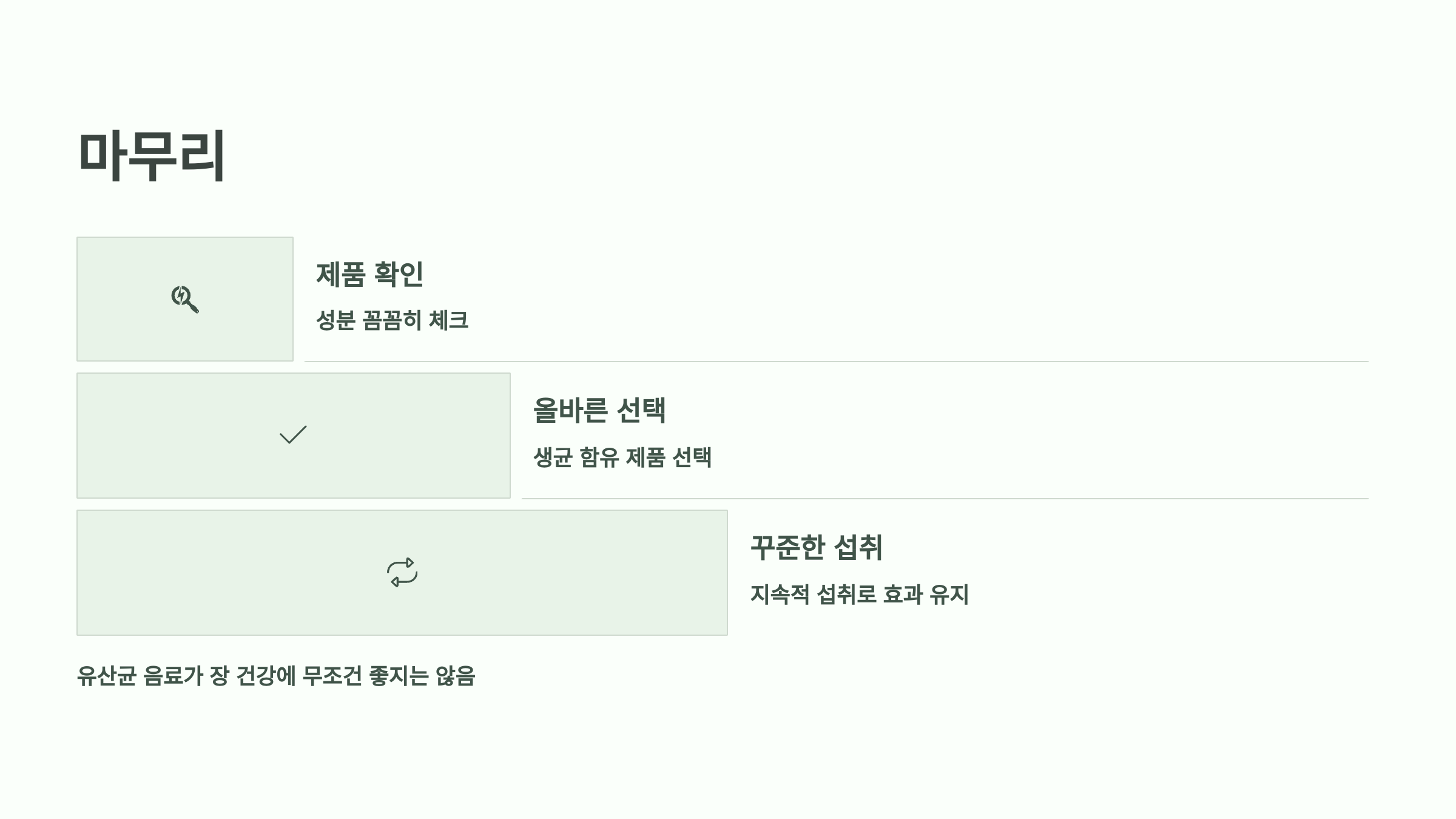 마무리

제품 확인

성분 꼼꼼히 체크

올바른 선택

생균 함유 제품 선택

꾸준한 섭취

지속적 섭취로 효과 유지

유산균 음료가 장 건강에 무조건 좋지는 않음