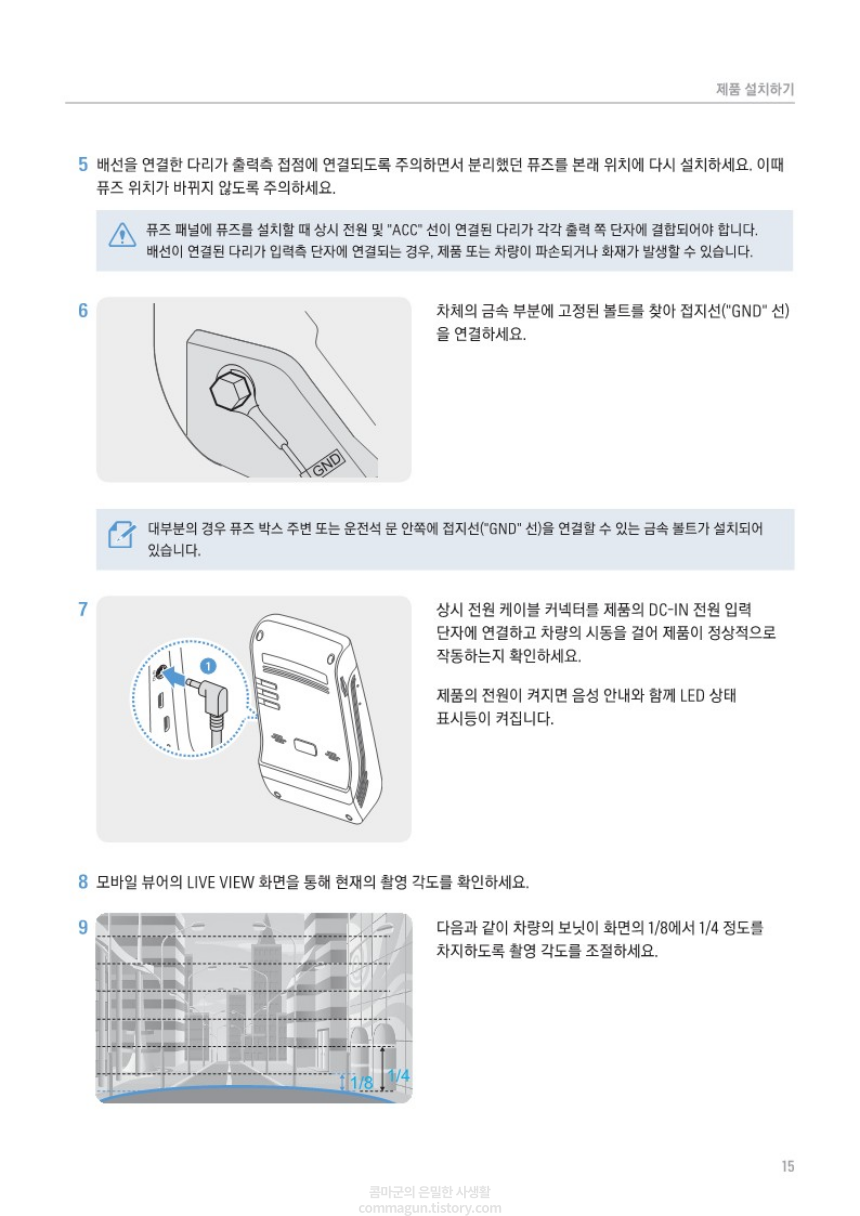 제품 설치하기

5 배선을 연결한 다리가 출력측 접점에 연결되도록 주의하면서 분리했던 퓨즈를 본래 위치에 다시 설치하세요. 이때 퓨즈 위치가 바뀌지 않도록 주의하세요.

퓨즈 패널에 퓨즈를 설치할 때 상시 전원 및 "ACC" 선이 연결된 다리가 각각 출력 쪽 단자에 결합되어야 합니다. 배선이 연결된 다리가 입력측 단자에 연결되는 경우, 제품 또는 차량이 파손되거나 화재가 발생할 수 있습니다.

6

GND

차체의 금속 부분에 고정된 볼트를 찾아 접지선("GND" 선)을 연결하세요.

대부분의 경우 퓨즈 박스 주변 또는 운전석 문 안쪽에 접지선("GND" 선)을 연결할 수 있는 금속 볼트가 설치되어 있습니다.

7

1

상시 전원 케이블 커넥터를 제품의 DC-IN 전원 입력 단자에 연결하고 차량의 시동을 걸어 제품이 정상적으로 작동하는지 확인하세요.

제품의 전원이 켜지면 음성 안내와 함께 LED 상태 표시등이 켜집니다.

8 모바일 뷰어의 LIVE VIEW 화면을 통해 현재의 촬영 각도를 확인하세요.

9

1/8 1/4

다음과 같이 차량의 보닛이 화면의 1/8에서 1/4 정도를 차지하도록 촬영 각도를 조절하세요.

15

콤마군의 은밀한 사생활
commagun.tistory.com