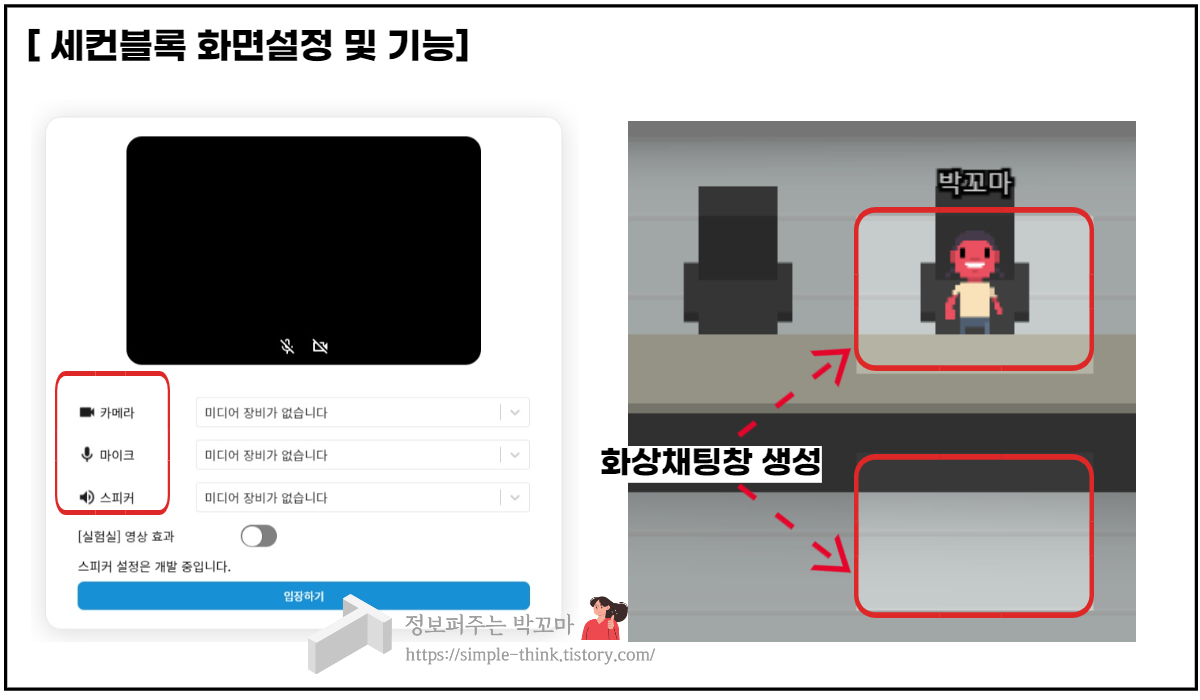 [ 세컨블록 화면설정 및 기능]

카메라 미디어 장비가 없습니다

마이크 미디어 장비가 없습니다

스피커 미디어 장비가 없습니다

[실험실] 영상 효과

스피커 설정은 개발 중입니다.

입장하기

박꼬마

화상채팅창 생성

정보퍼주는 박꼬마
https://simple-think.tistory.com/