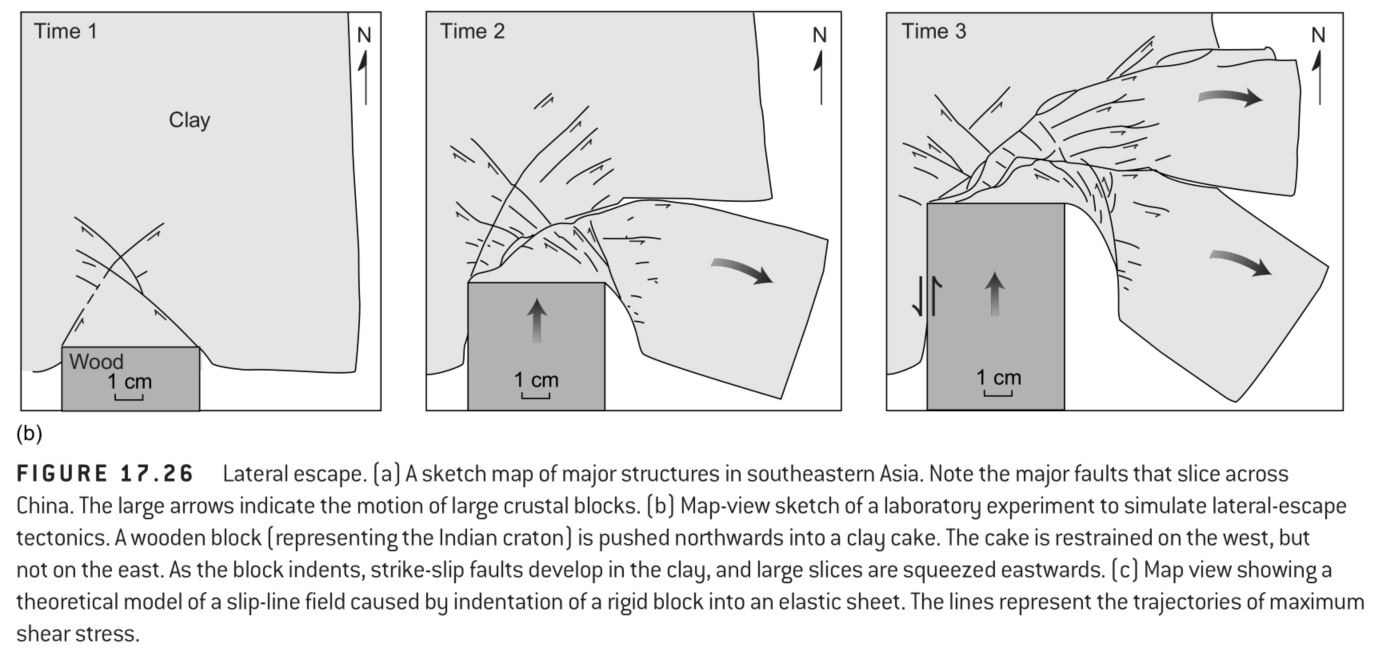 Time 1
N
Clay
Wood
1 cm

Time 2
N
1 cm

Time 3
N
1 cm

(b)

FIGURE 17.26 Lateral escape. (a) A sketch map of major structures in southeastern Asia. Note the major faults that slice across China. The large arrows indicate the motion of large crustal blocks. (b) Map-view sketch of a laboratory experiment to simulate lateral-escape tectonics. A wooden block (representing the Indian craton) is pushed northwards into a clay cake. The cake is restrained on the west, but not on the east. As the block indents, strike-slip faults develop in the clay, and large slices are squeezed eastwards. (c) Map view showing a theoretical model of a slip-line field caused by indentation of a rigid block into an elastic sheet. The lines represent the trajectories of maximum shear stress.