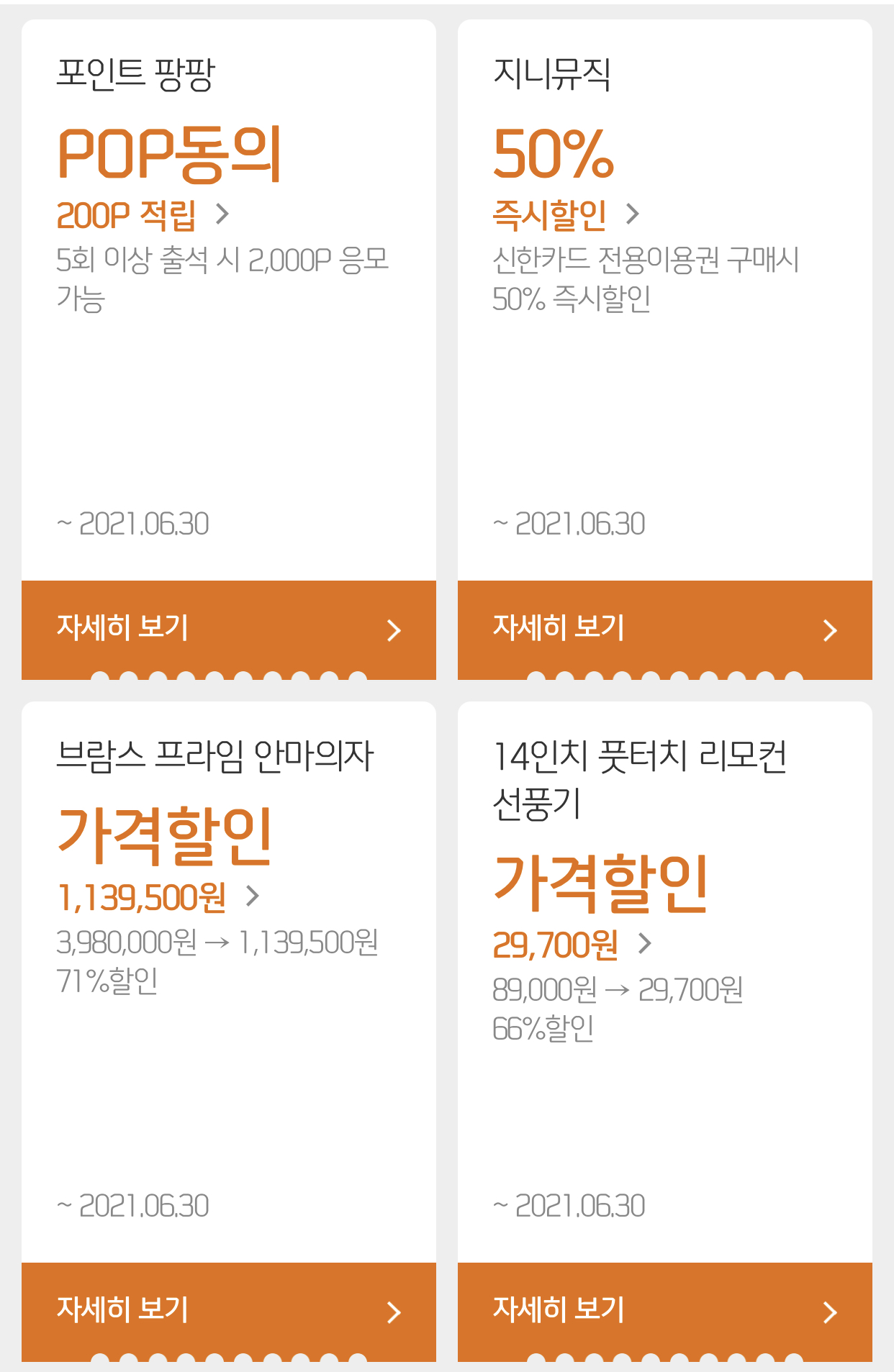 포인트 팡팡

POP동의

200P 적립 >

5회 이상 출석 시 2,000P 응모 가능

~ 2021.06.30

자세히 보기 >

지니뮤직

50%

즉시할인 >

신한카드 전용이용권 구매시 50% 즉시할인

~ 2021.06.30

자세히 보기 >

브람스 프라임 안마의자

가격할인

1,139,500원 >

3,980,000원 → 1,139,500원 71%할인

~ 2021.06.30

자세히 보기 >

14인치 풋터치 리모컨 선풍기

가격할인

29,700원 >

89,000원 → 29,700원 66%할인

~ 2021.06.30

자세히 보기 >