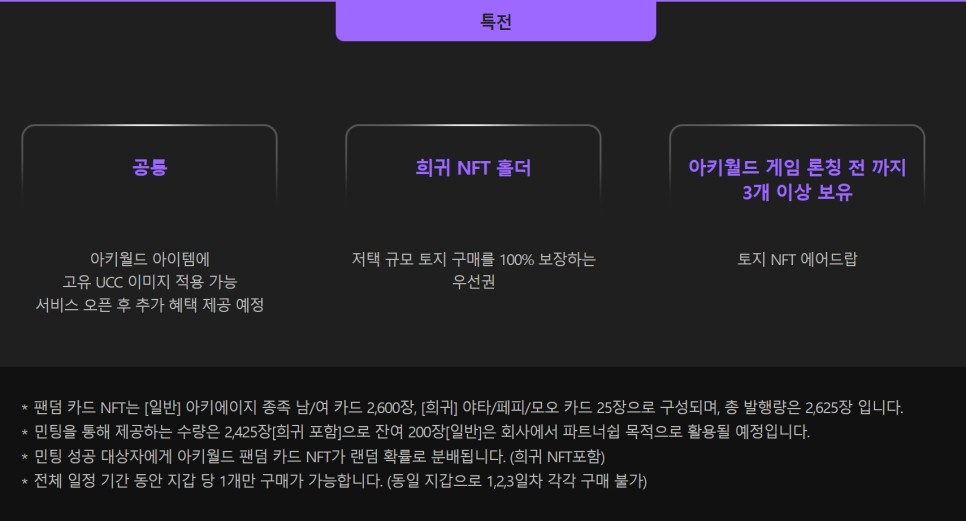 특전

공통

아키월드 아이템에
고유 UCC 이미지 적용 가능
서비스 오픈 후 추가 혜택 제공 예정

희귀 NFT 홀더

저택 규모 토지 구매를 100% 보장하는
우선권

아키월드 게임 론칭 전 까지
3개 이상 보유

토지 NFT 에어드랍

* 팬덤 카드 NFT는 [일반] 아키에이지 종족 남/여 카드 2,600장, [희귀] 야타/페피/모오 카드 25장으로 구성되며, 총 발행량은 2,625장 입니다.
* 민팅을 통해 제공하는 수량은 2,425장[희귀 포함]으로 잔여 200장[일반]은 회사에서 파트너쉽 목적으로 활용될 예정입니다.
* 민팅 성공 대상자에게 아키월드 팬덤 카드 NFT가 랜덤 확률로 분배됩니다. (희귀 NFT포함)
* 전체 일정 기간 동안 지갑 당 1개만 구매가 가능합니다. (동일 지갑으로 1,2,3일차 각각 구매 불가)