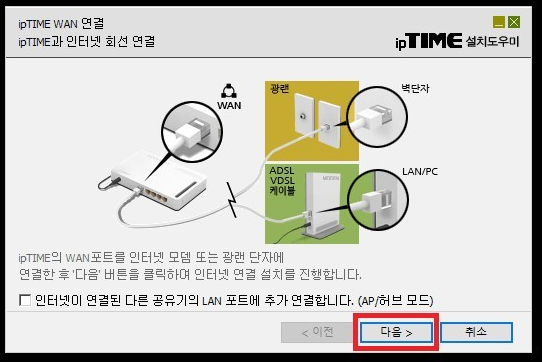 ipTIME WAN 연결
ipTIME과 인터넷 회선 연결

ipTIME 설치도우미

WAN

광랜

벽단자

ADSL
VDSL
케이블

MODEM

LAN/PC

ipTIME의 WAN포트를 인터넷 모뎀 또는 광랜 단자에
연결한 후 '다음' 버튼을 클릭하여 인터넷 연결 설치를 진행합니다.

인터넷이 연결된 다른 공유기의 LAN 포트에 추가 연결합니다. (AP/허브 모드)

< 이전

다음 >

취소