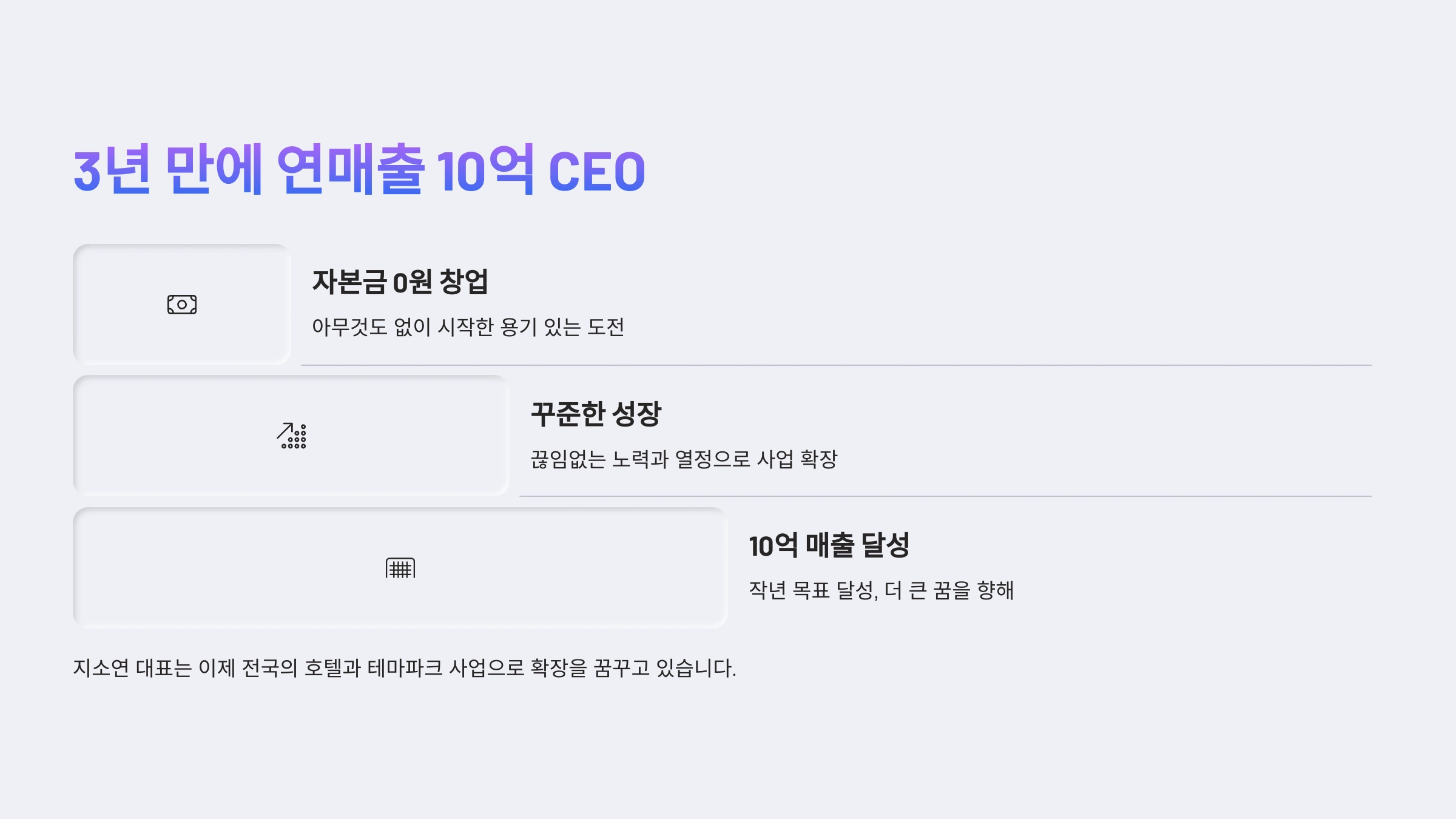 3년 만에 연매출 10억 CEO

자본금 0원 창업

아무것도 없이 시작한 용기 있는 도전

꾸준한 성장

끊임없는 노력과 열정으로 사업 확장

10억 매출 달성

작년 목표 달성, 더 큰 꿈을 향해

지소연 대표는 이제 전국의 호텔과 테마파크 사업으로 확장을 꿈꾸고 있습니다.