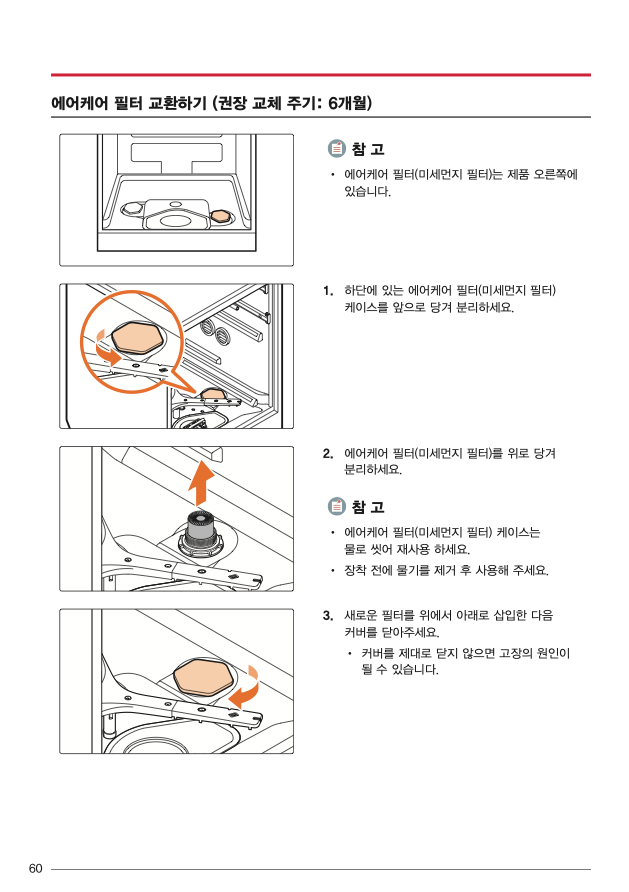 에어케어 필터 교환하기 (권장 교체 주기: 6개월)

참 고

• 에어케어 필터(미세먼지 필터)는 제품 오른쪽에 있습니다.

1. 하단에 있는 에어케어 필터(미세먼지 필터) 케이스를 앞으로 당겨 분리하세요.

2. 에어케어 필터(미세먼지 필터)를 위로 당겨 분리하세요.

참 고

• 에어케어 필터(미세먼지 필터) 케이스는 물로 씻어 재사용 하세요.

• 장착 전에 물기를 제거 후 사용해 주세요.

3. 새로운 필터를 위에서 아래로 삽입한 다음 커버를 닫아주세요.

• 커버를 제대로 닫지 않으면 고장의 원인이 될 수 있습니다.

60