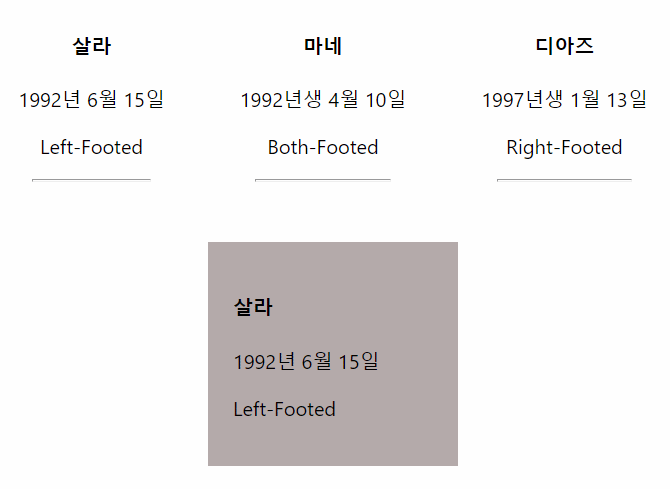 살라

1992년 6월 15일

Left-Footed

마네

1992년생 4월 10일

Both-Footed

디아즈

1997년생 1월 13일

Right-Footed

살라

1992년 6월 15일

Left-Footed