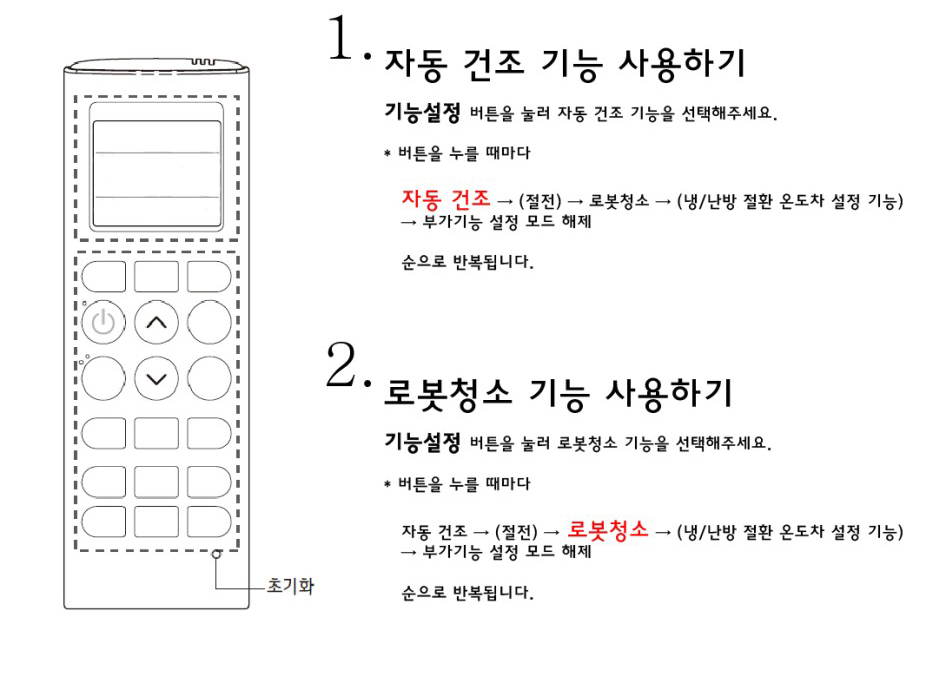 초기화

1. 자동 건조 기능 사용하기

기능설정 버튼을 눌러 자동 건조 기능을 선택해주세요.

* 버튼을 누를 때마다

자동 건조 → (절전) → 로봇청소 → (냉/난방 절환 온도차 설정 기능) → 부가기능 설정 모드 해제

순으로 반복됩니다.

2. 로봇청소 기능 사용하기

기능설정 버튼을 눌러 로봇청소 기능을 선택해주세요.

* 버튼을 누를 때마다

자동 건조 → (절전) → 로봇청소 → (냉/난방 절환 온도차 설정 기능) → 부가기능 설정 모드 해제

순으로 반복됩니다.