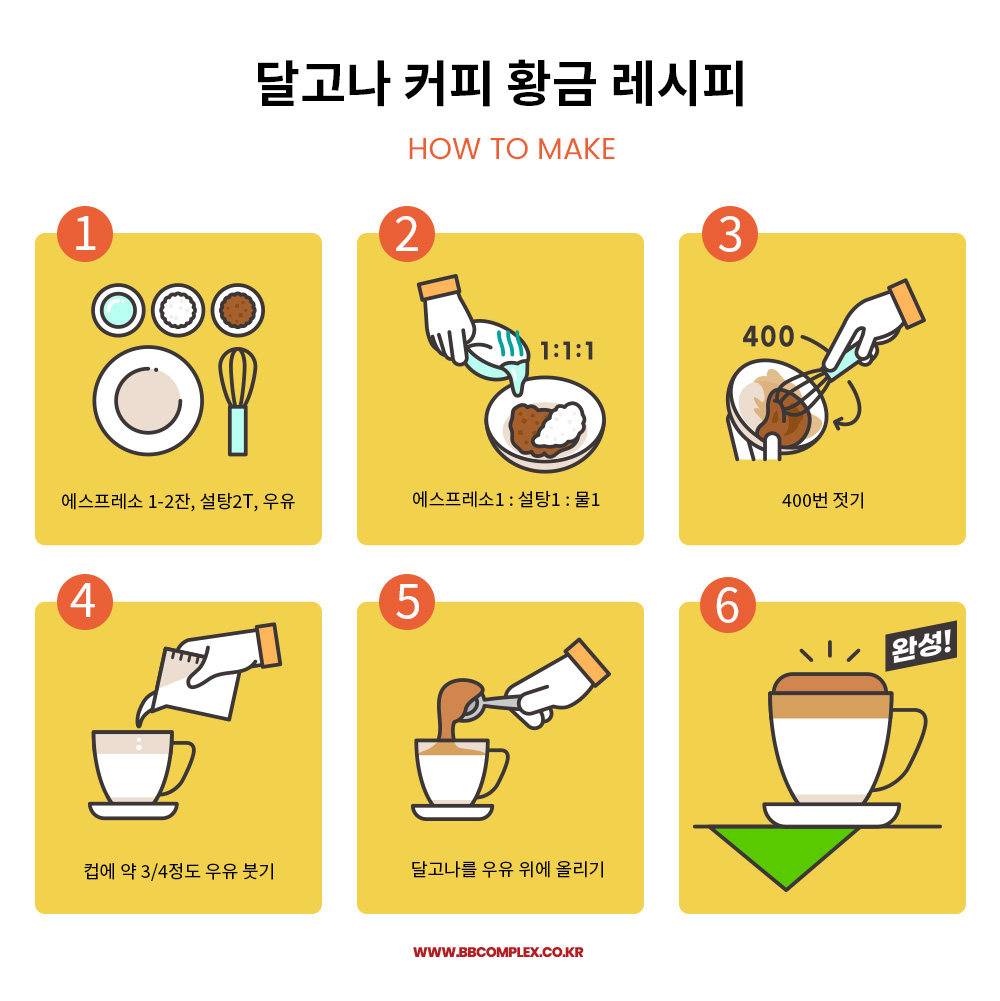 달고나 커피 황금 레시피

HOW TO MAKE

1

에스프레소 1-2잔, 설탕2T, 우유

2

1:1:1

에스프레소1 : 설탕1 : 물1

3

400

400번 젓기

4

컵에 약 3/4정도 우유 붓기

5

달고나를 우유 위에 올리기

6

완성!

WWW.BBCOMPLEX.CO.KR