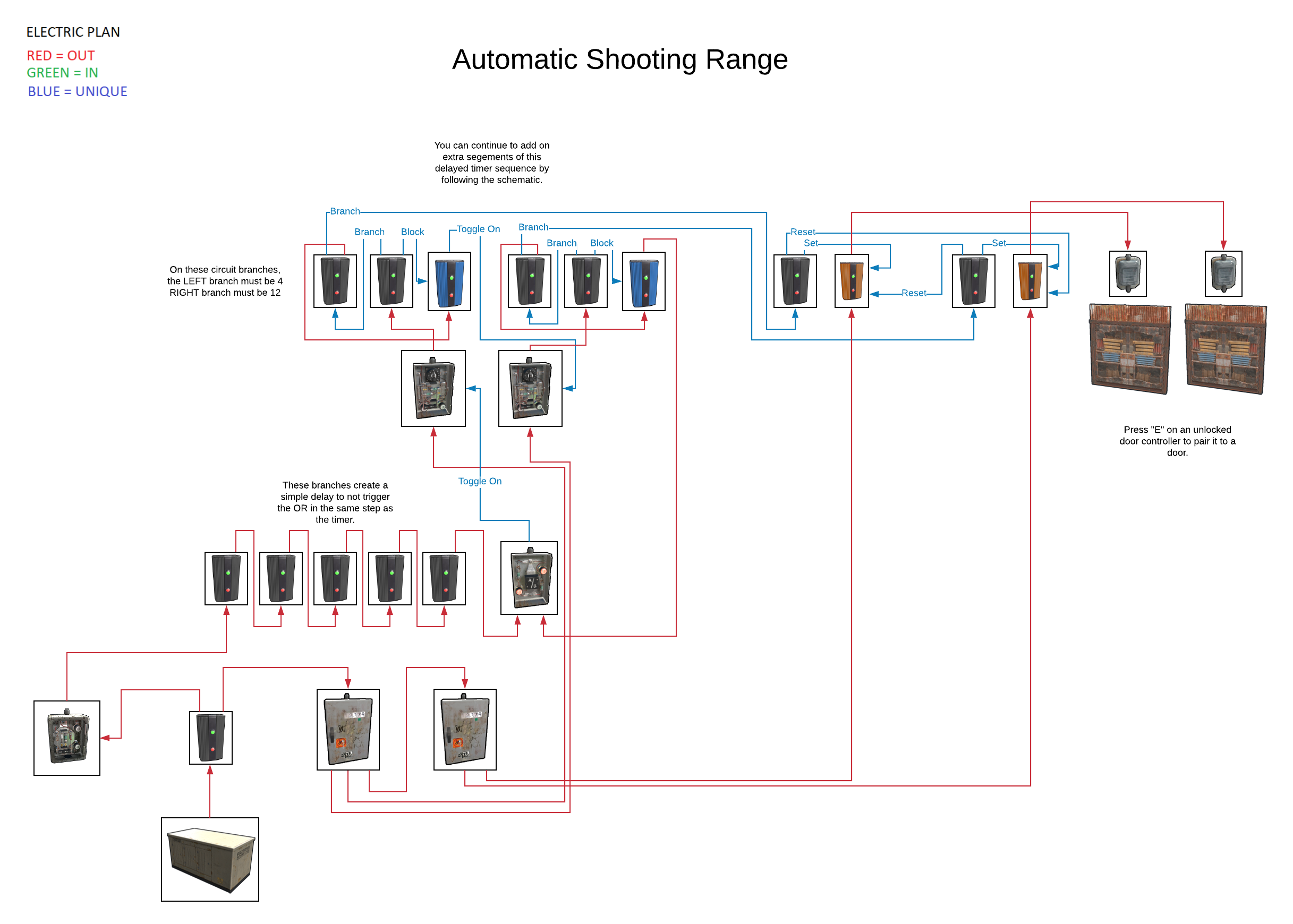 ELECTRIC PLAN
RED = OUT
GREEN = IN
BLUE = UNIQUE

Automatic Shooting Range

You can continue to add on extra segements of this delayed timer sequence by following the schematic.

Branch
Branch
Block
Toggle On
Branch
Branch
Block
Reset
Set
Set
Reset

On these circuit branches, the LEFT branch must be 4 RIGHT branch must be 12

Press "E" on an unlocked door controller to pair it to a door.

Toggle On

These branches create a simple delay to not trigger the OR in the same step as the timer.