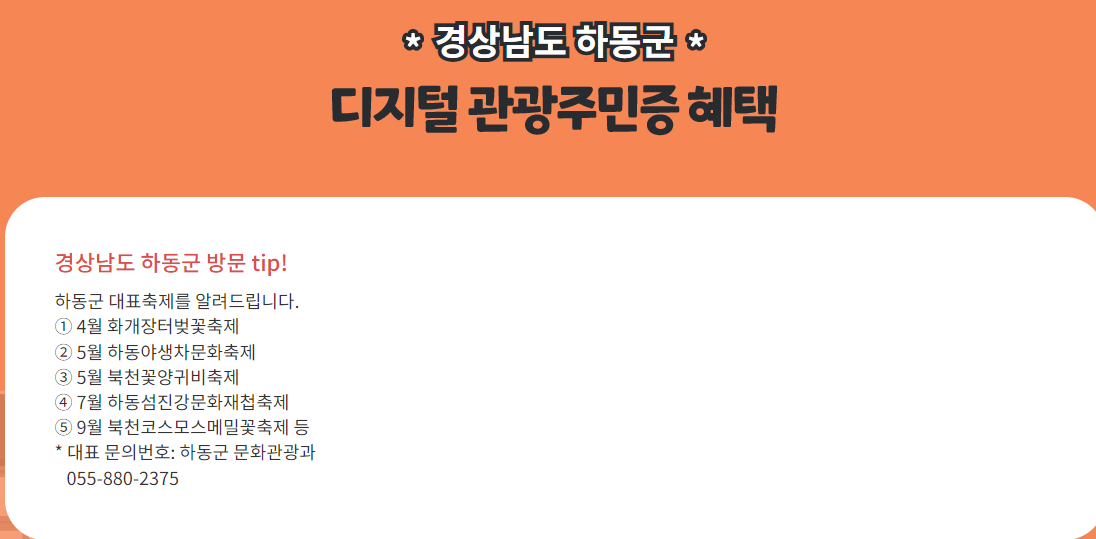 * 경상남도 하동군 *

디지털 관광주민증 혜택

경상남도 하동군 방문 tip!

하동군 대표축제를 알려드립니다.
① 4월 화개장터벚꽃축제
② 5월 하동야생차문화축제
③ 5월 북천꽃양귀비축제
④ 7월 하동섬진강문화재첩축제
⑤ 9월 북천코스모스메밀꽃축제 등
* 대표 문의번호: 하동군 문화관광과
055-880-2375