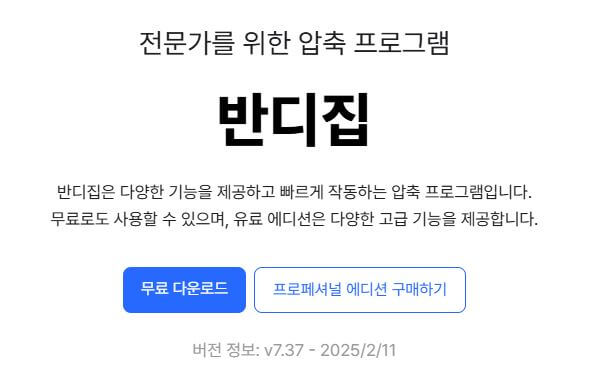 전문가를 위한 압축 프로그램

반디집

반디집은 다양한 기능을 제공하고 빠르게 작동하는 압축 프로그램입니다.
무료로도 사용할 수 있으며, 유료 에디션은 다양한 고급 기능을 제공합니다.

무료 다운로드

프로페셔널 에디션 구매하기

버전 정보: v7.37 - 2025/2/11