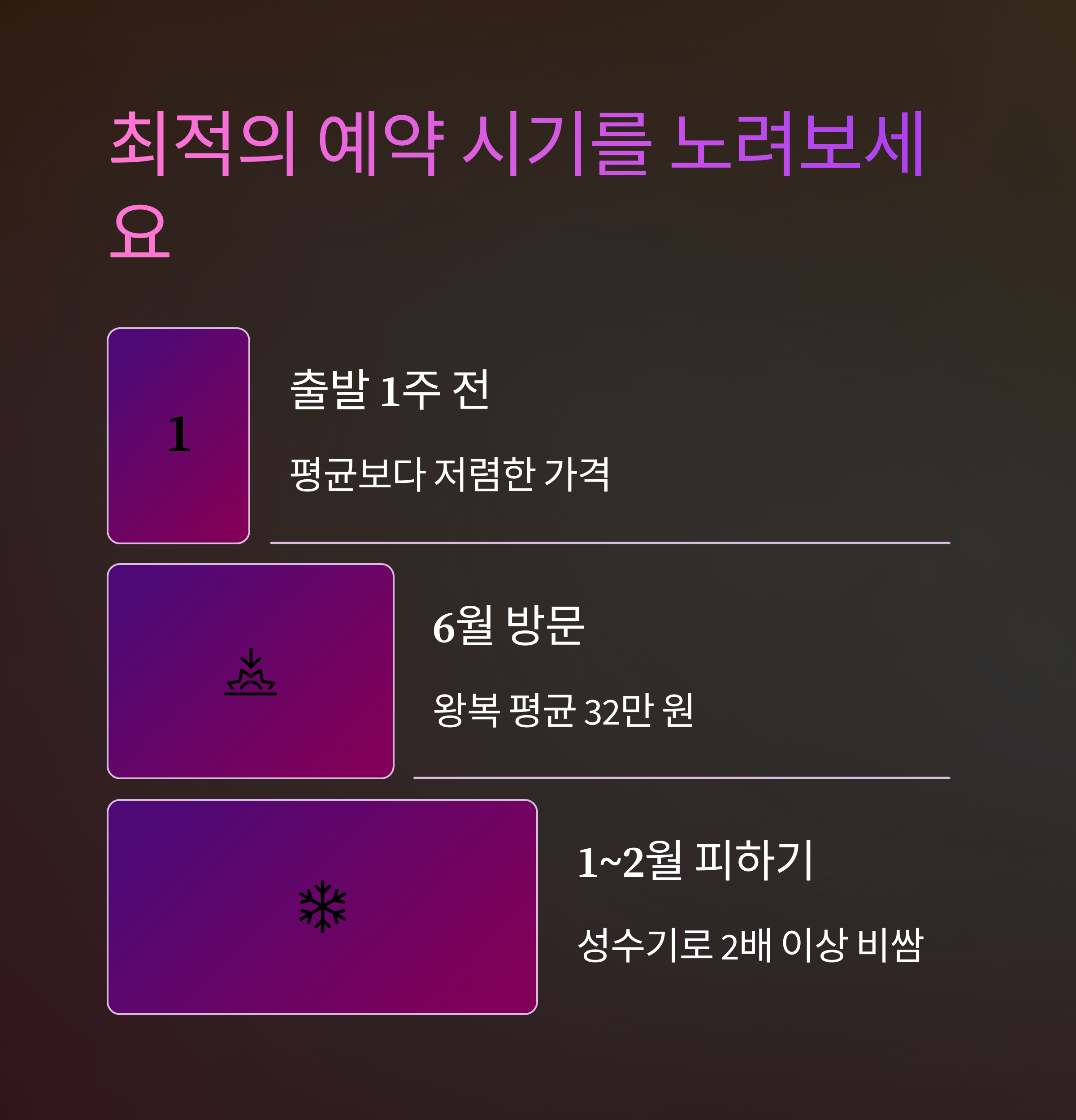 최적의 예약 시기를 노려보세요

1

출발 1주 전

평균보다 저렴한 가격

6월 방문

왕복 평균 32만 원

1~2월 피하기

성수기로 2배 이상 비쌈