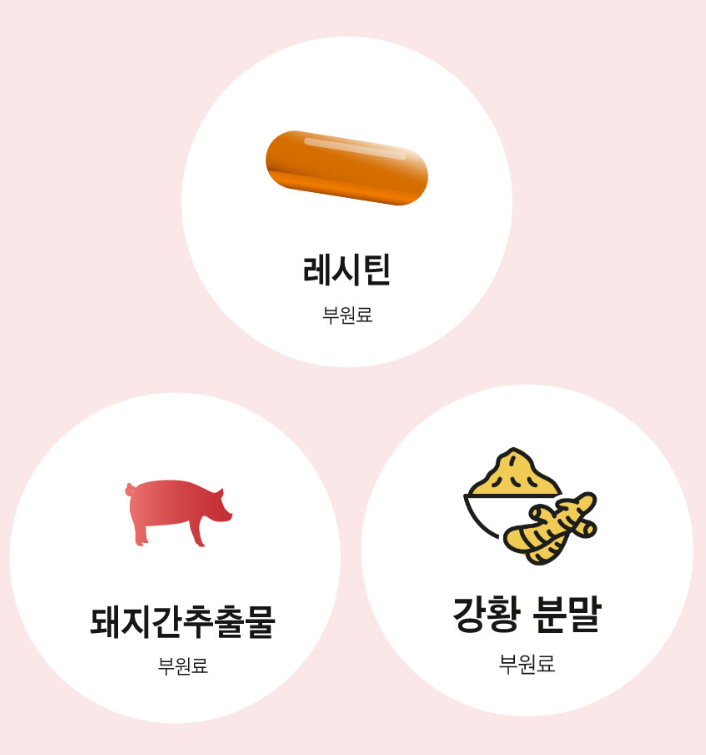 레시틴
부원료

돼지간추출물
부원료

강황 분말
부원료