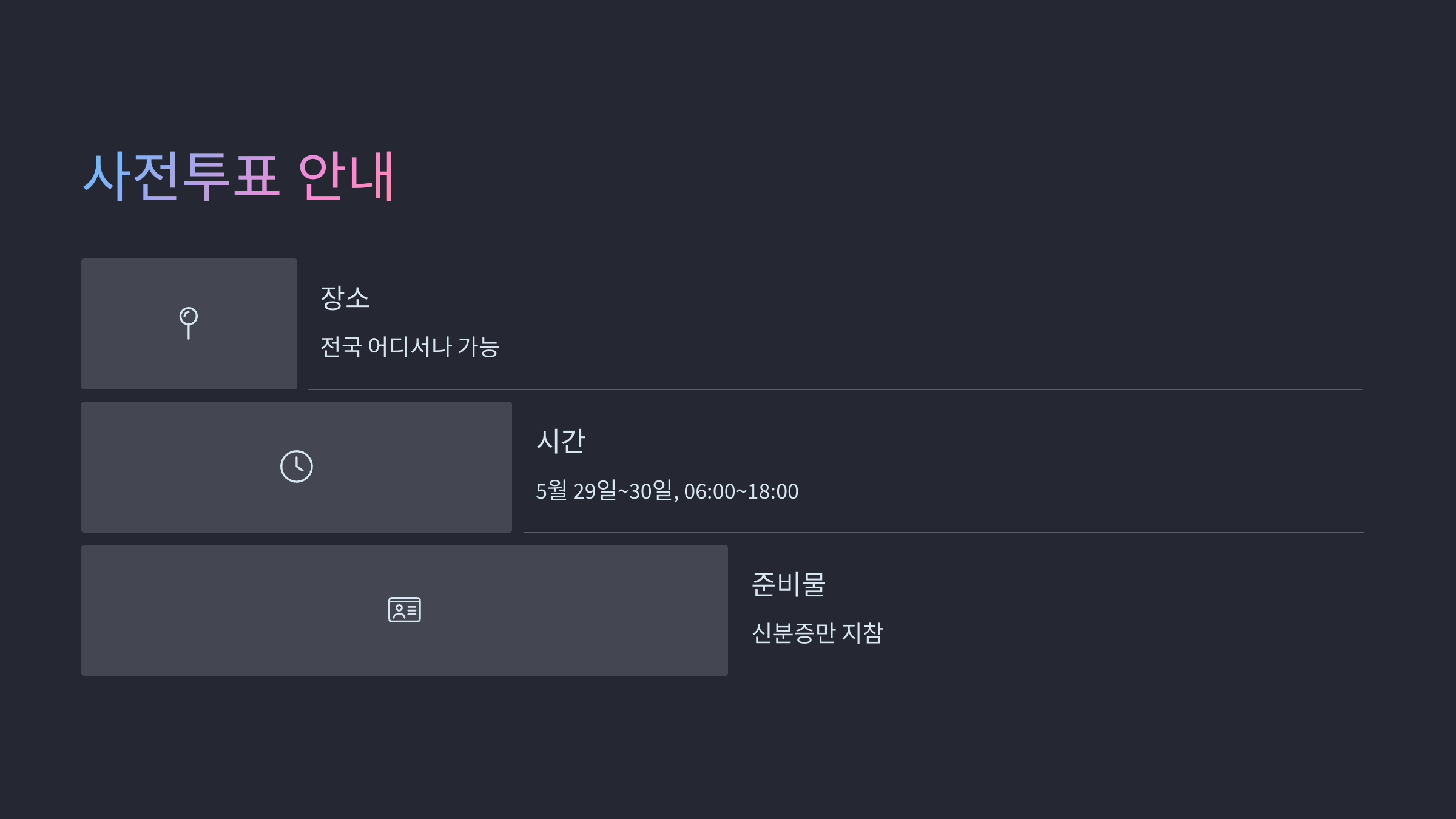 사전투표 안내

장소

전국 어디서나 가능

시간

5월 29일~30일, 06:00~18:00

준비물

신분증만 지참