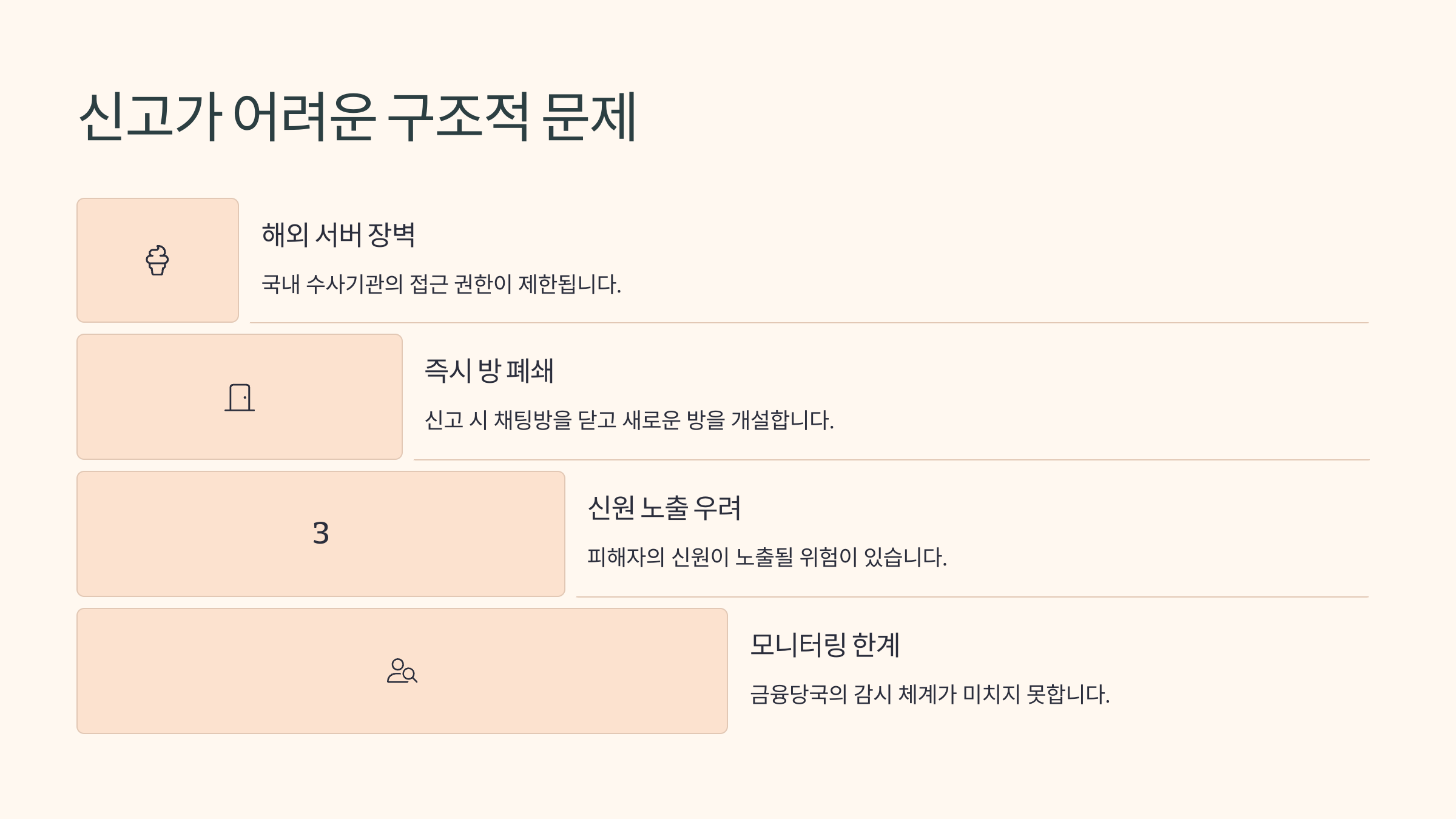 신고가 어려운 구조적 문제

해외 서버 장벽

국내 수사기관의 접근 권한이 제한됩니다.

즉시 방 폐쇄

신고 시 채팅방을 닫고 새로운 방을 개설합니다.

3

신원 노출 우려

피해자의 신원이 노출될 위험이 있습니다.

모니터링 한계

금융당국의 감시 체계가 미치지 못합니다.