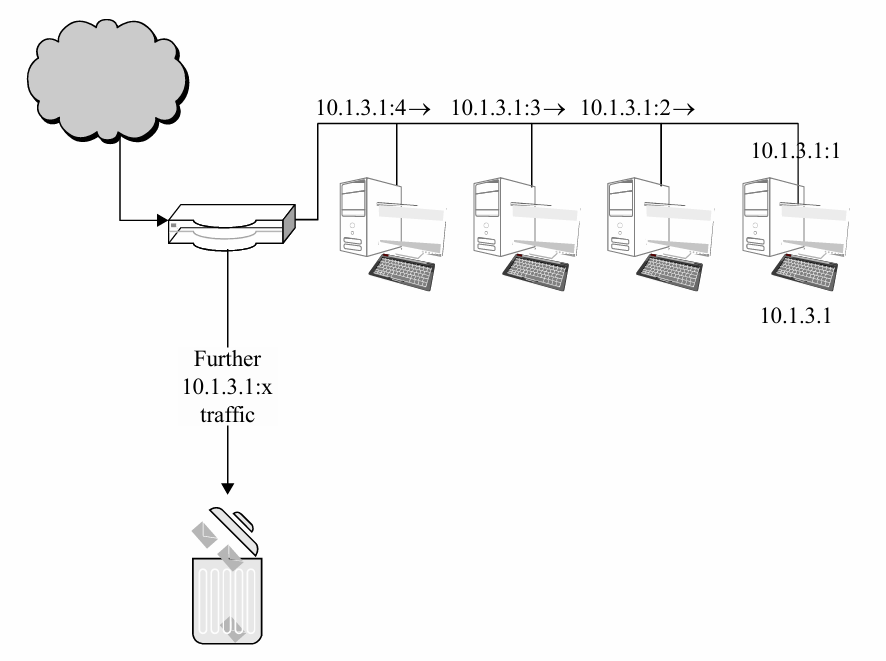 10.1.3.1:4→ 10.1.3.1:3→ 10.1.3.1:2→

10.1.3.1:1

10.1.3.1

Further
10.1.3.1:x
traffic