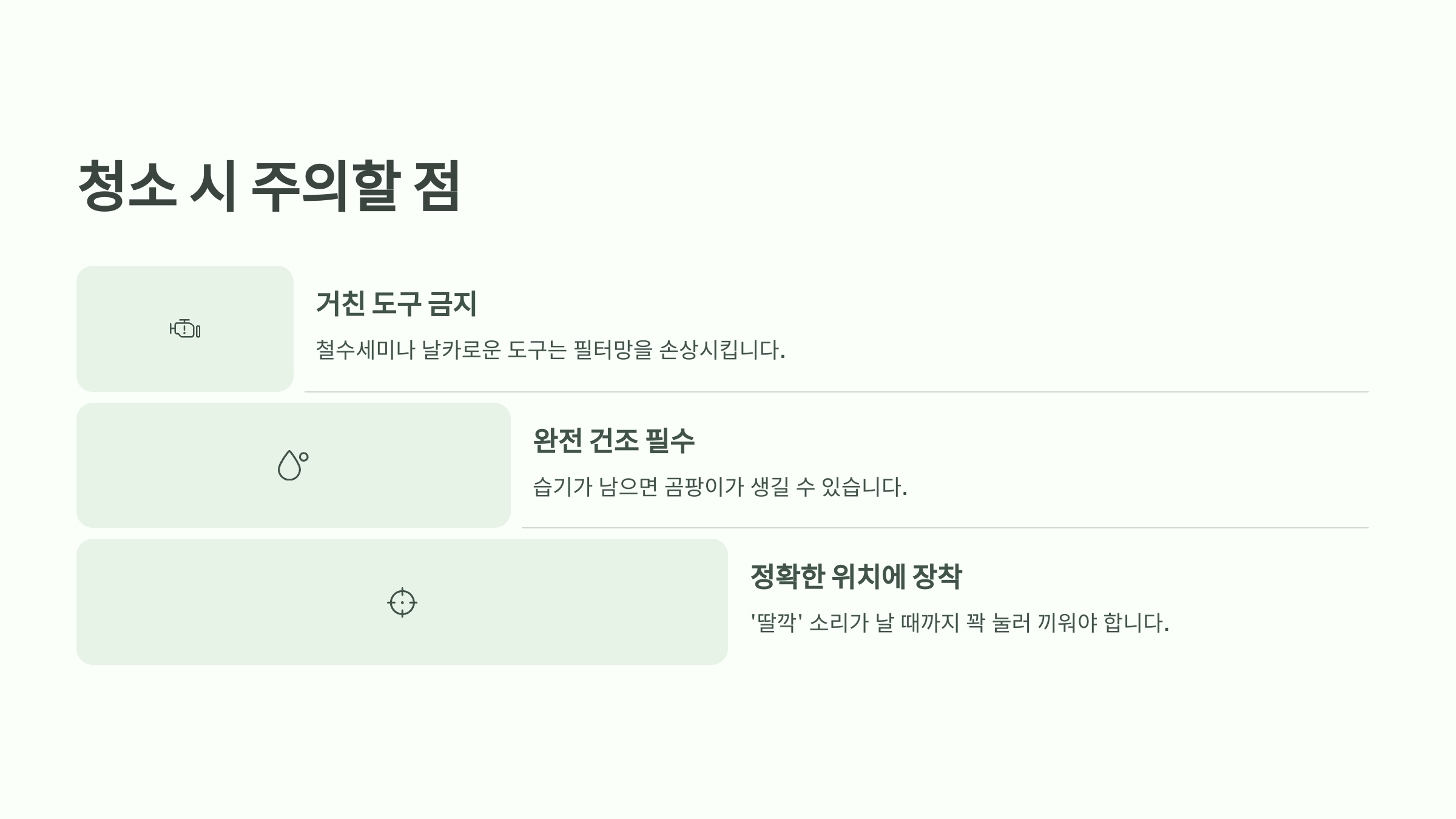 청소 시 주의할 점

거친 도구 금지

철수세미나 날카로운 도구는 필터망을 손상시킵니다.

완전 건조 필수

습기가 남으면 곰팡이가 생길 수 있습니다.

정확한 위치에 장착

'딸깍' 소리가 날 때까지 꽉 눌러 끼워야 합니다.