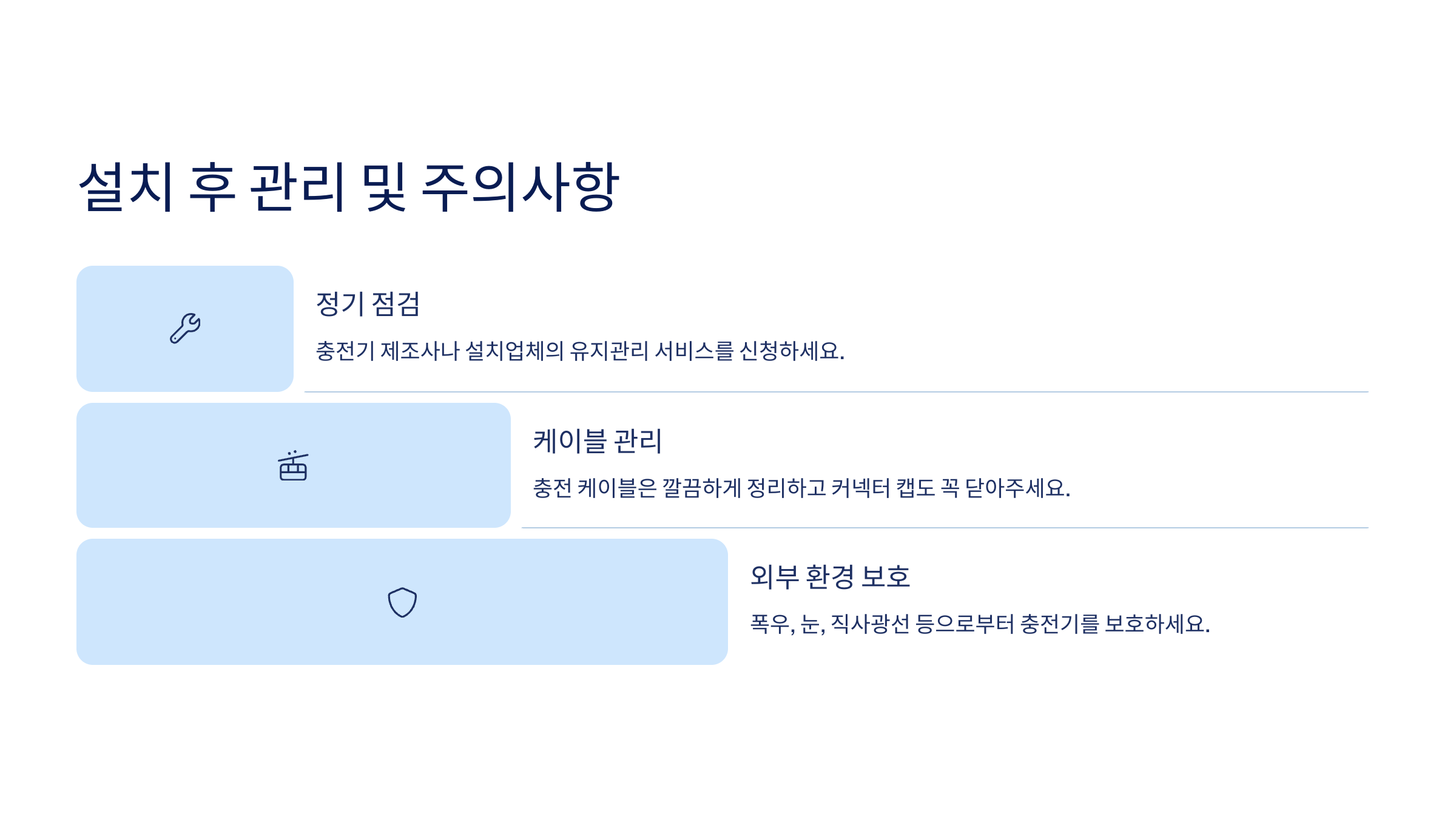 설치 후 관리 및 주의사항

정기 점검

충전기 제조사나 설치업체의 유지관리 서비스를 신청하세요.

케이블 관리

충전 케이블은 깔끔하게 정리하고 커넥터 캡도 꼭 닫아주세요.

외부 환경 보호

폭우, 눈, 직사광선 등으로부터 충전기를 보호하세요.