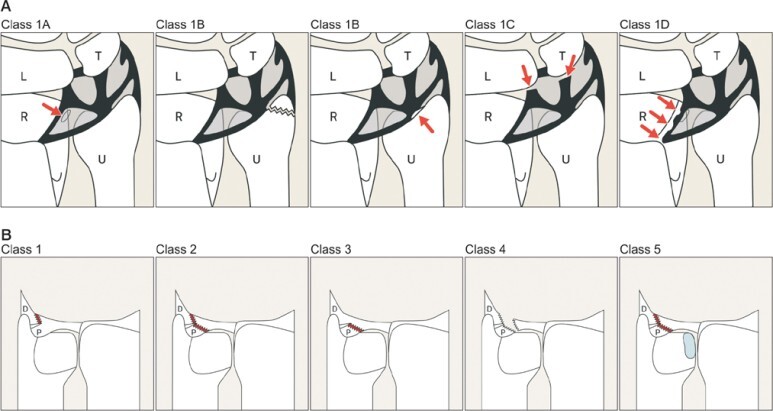 A

Class 1A

L T R U

Class 1B

L T R U

Class 1B

L T R U

Class 1C

L T R U

Class 1D

L T R U

B

Class 1

D P

Class 2

D P

Class 3

D P

Class 4

D P

Class 5

D P