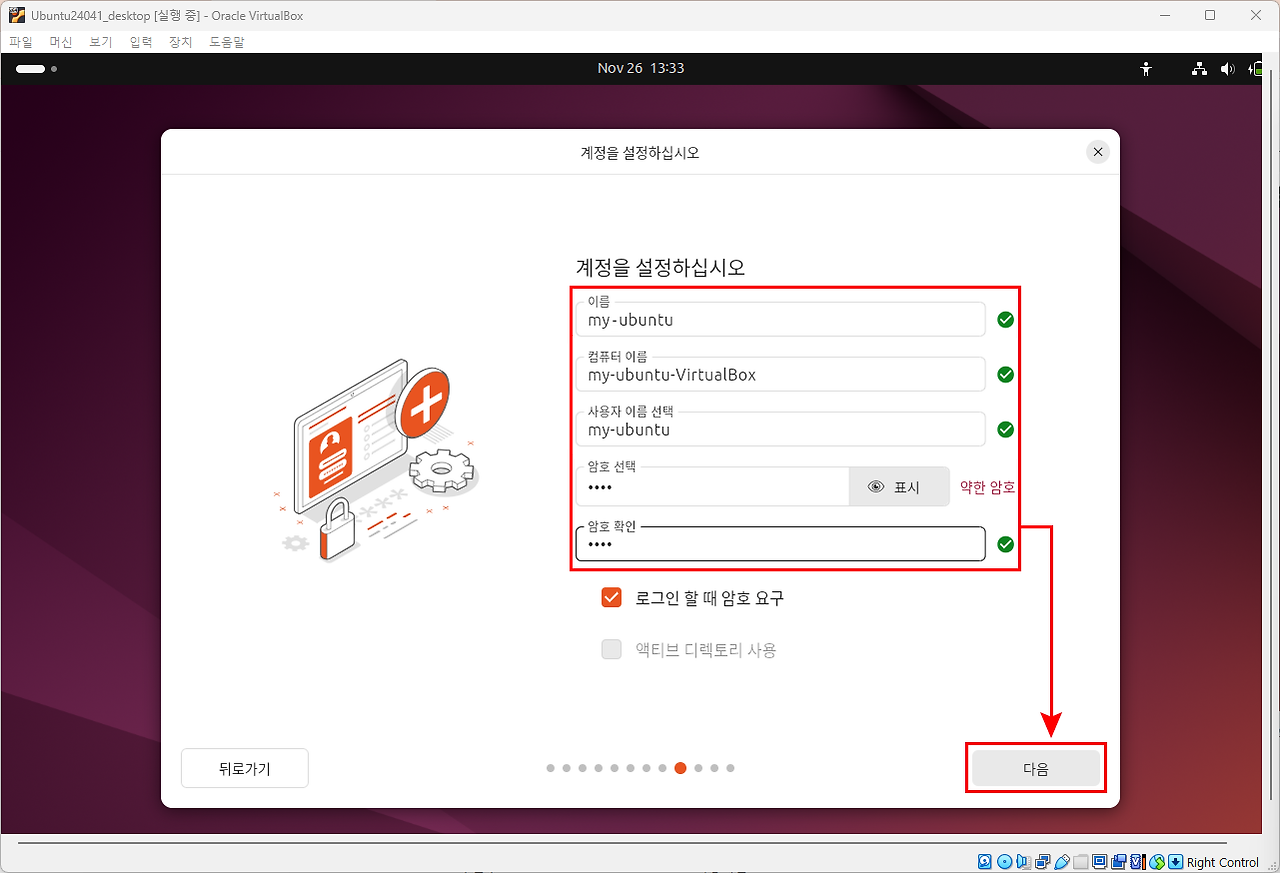 Ubuntu24041_desktop [실행 중] - Oracle VirtualBox

파일 머신 보기 입력 장치 도움말

Nov 26 13:33

계정을 설정하십시오

계정을 설정하십시오

이름
my-ubuntu

컴퓨터 이름
my-ubuntu-VirtualBox

사용자 이름 선택
my-ubuntu

암호 선택
••••
표시
약한 암호

암호 확인
••••

로그인 할 때 암호 요구

액티브 디렉토리 사용

뒤로가기

다음

Right Control