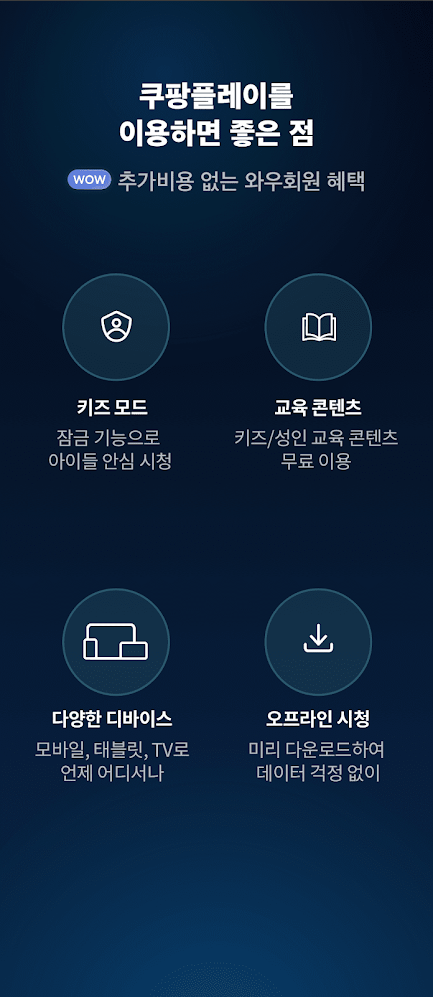 쿠팡플레이를
이용하면 좋은 점

WOW 추가비용 없는 와우회원 혜택

키즈 모드
잠금 기능으로
아이들 안심 시청

교육 콘텐츠
키즈/성인 교육 콘텐츠
무료 이용

다양한 디바이스
모바일, 태블릿, TV로
언제 어디서나

오프라인 시청
미리 다운로드하여
데이터 걱정 없이